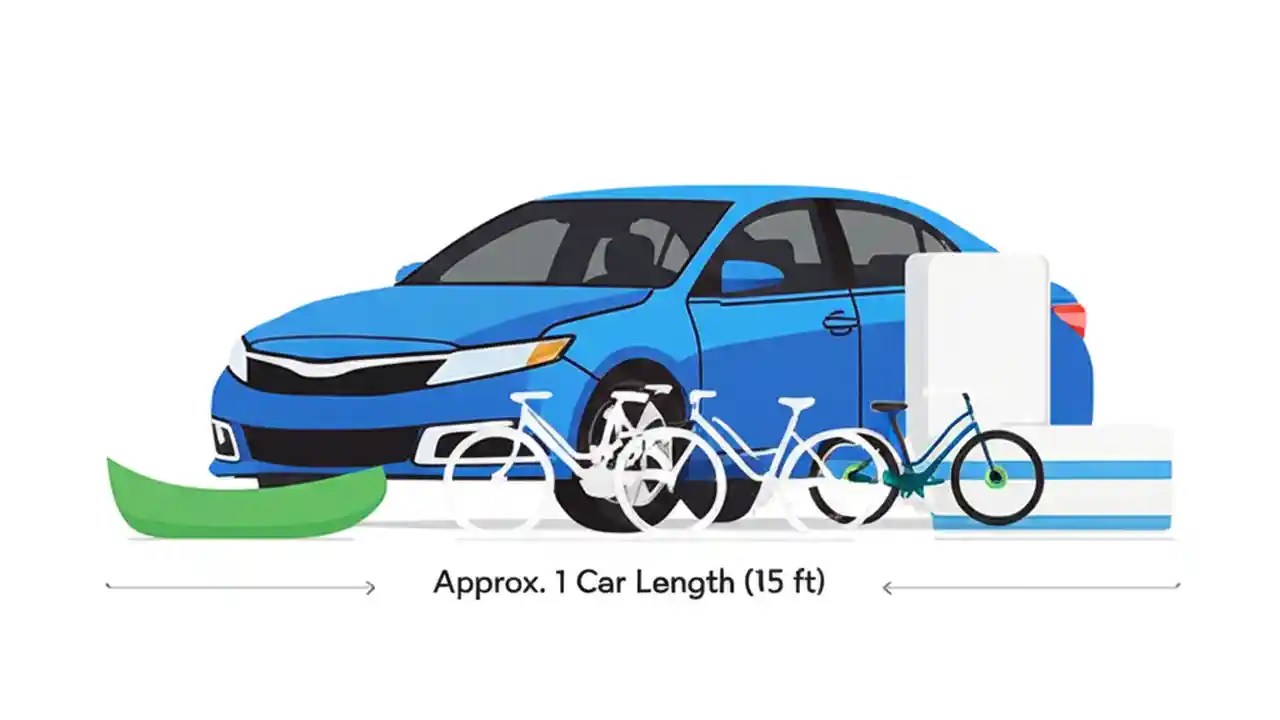 Approx. 1 Car Length (15 ft)