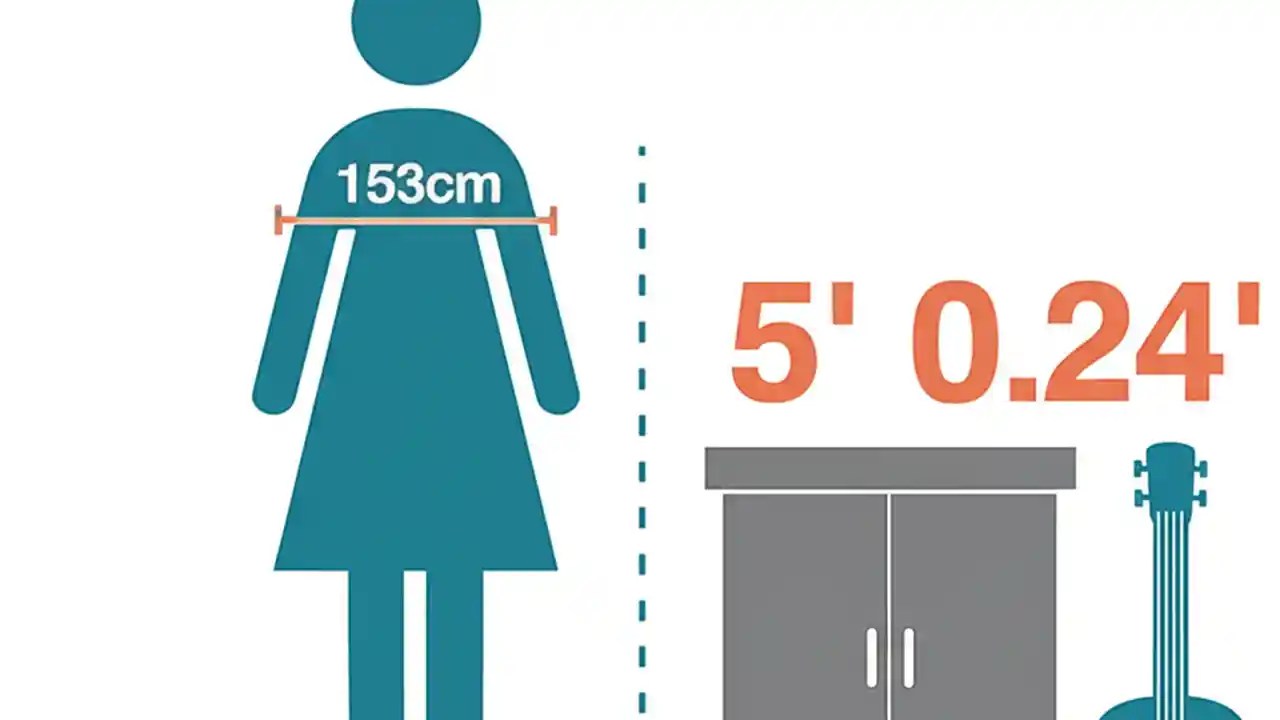 153cm

5' 0.24'