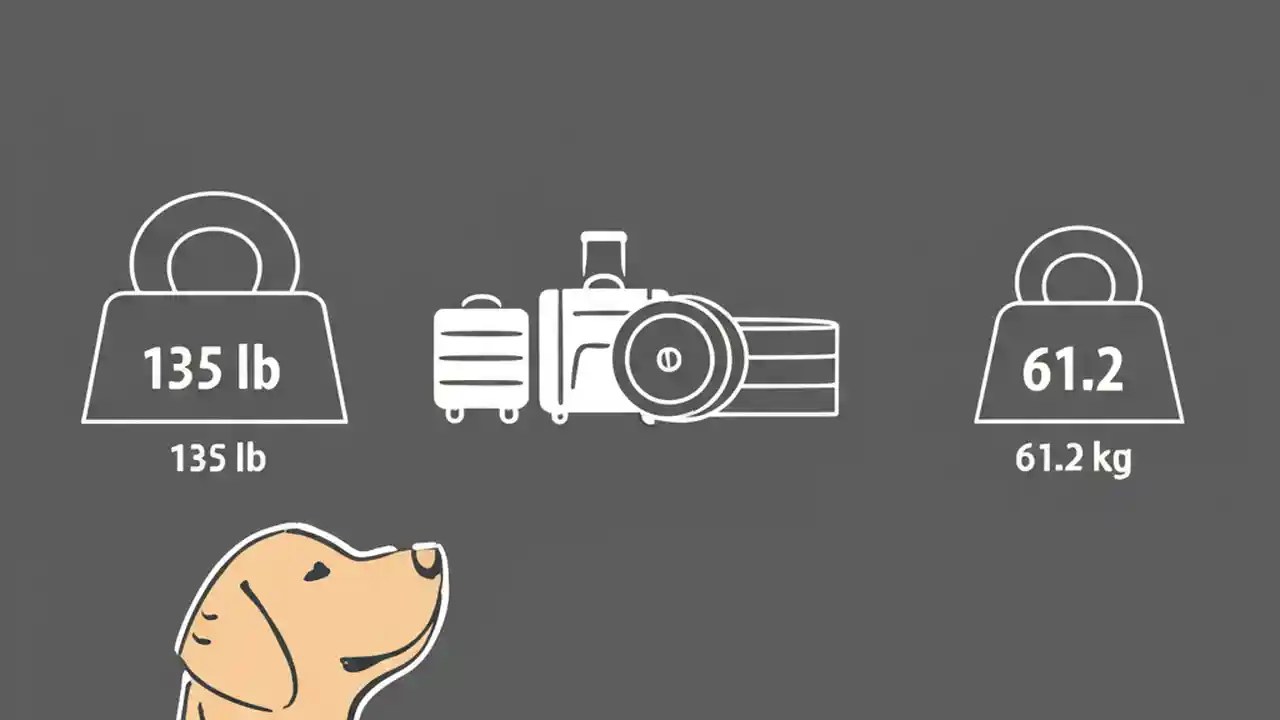 135 lb

135 lb

61.2

61.2 kg