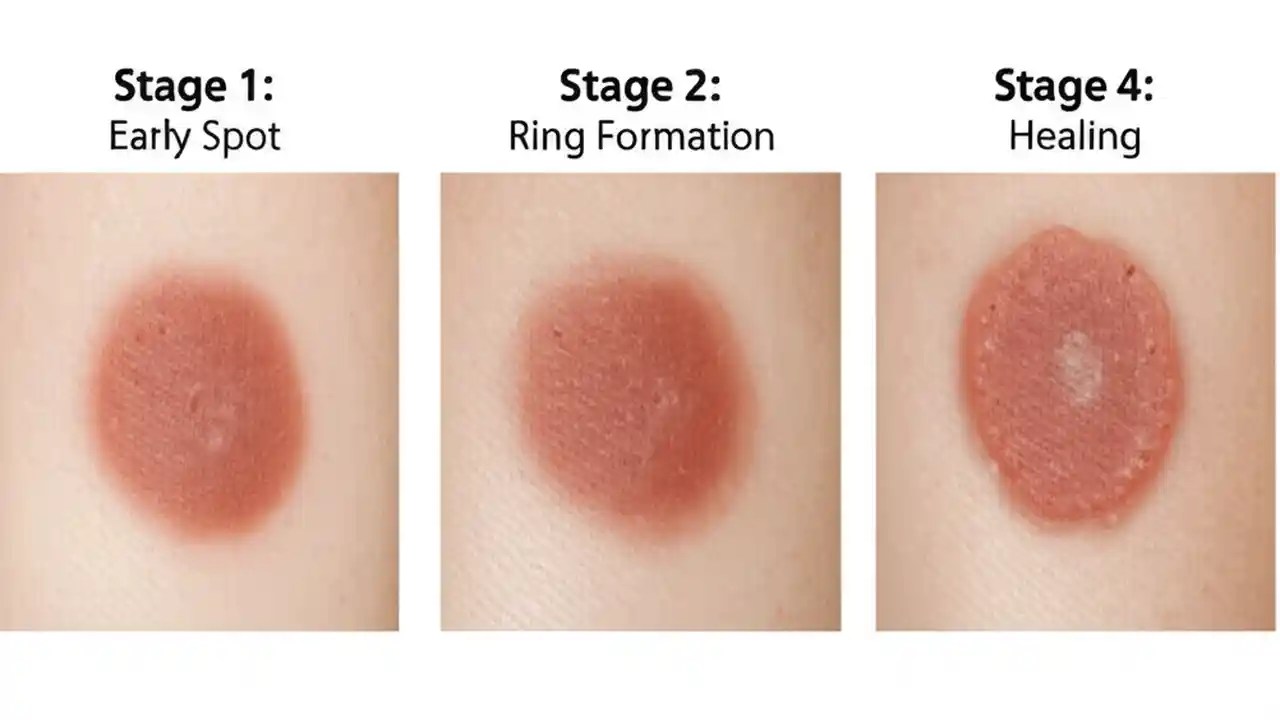 Stage 1:
Early Spot

Stage 2:
Ring Formation

Stage 4:
Healing