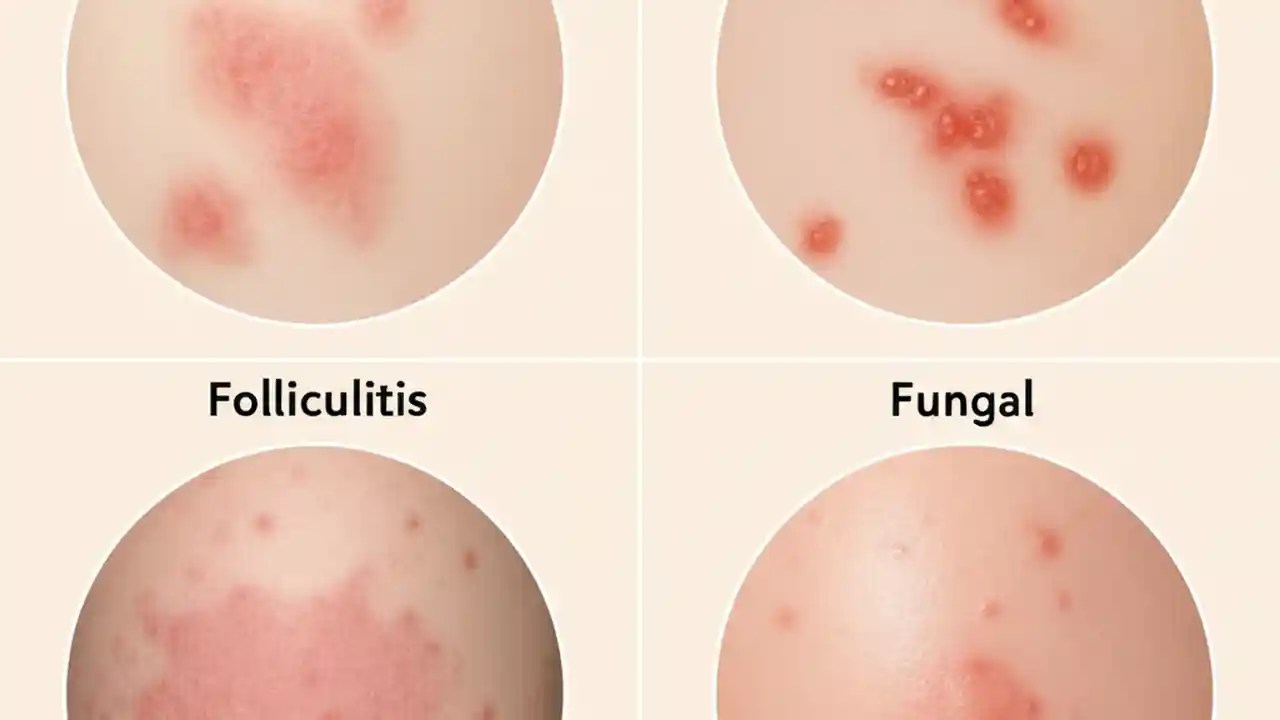 Folliculitis

Fungal