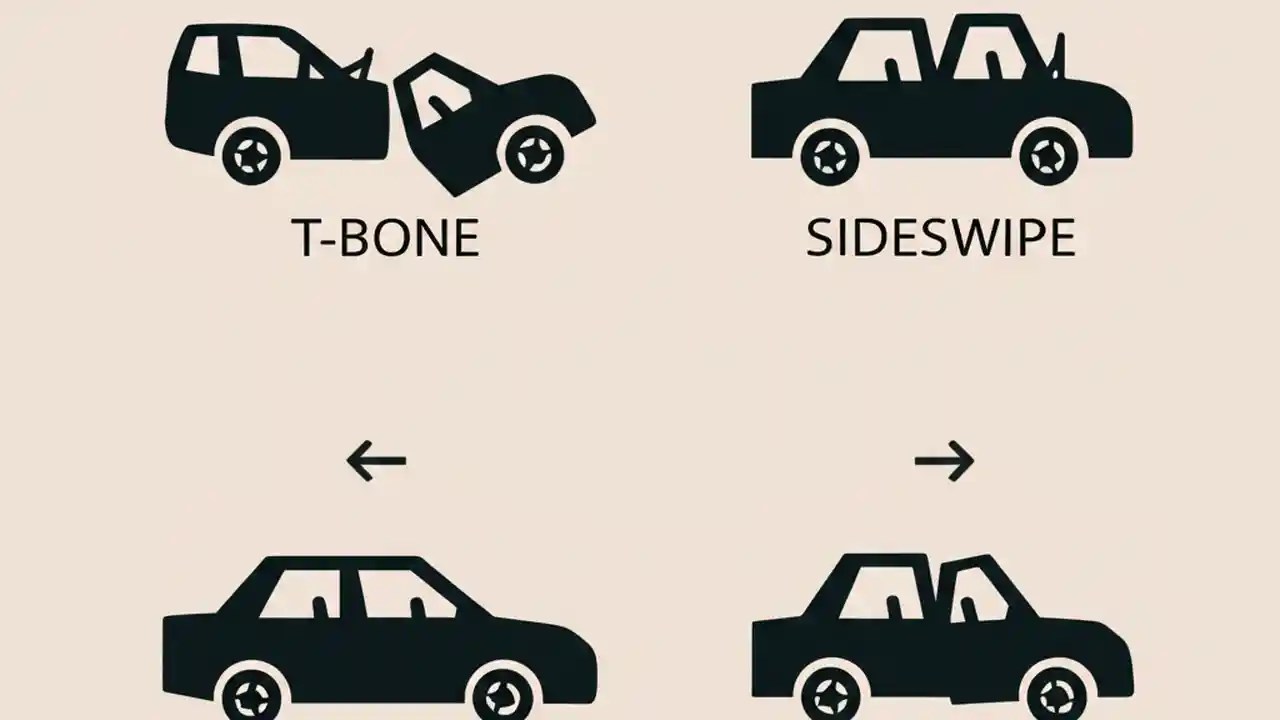 T-BONE

SIDESWIPE

←

→