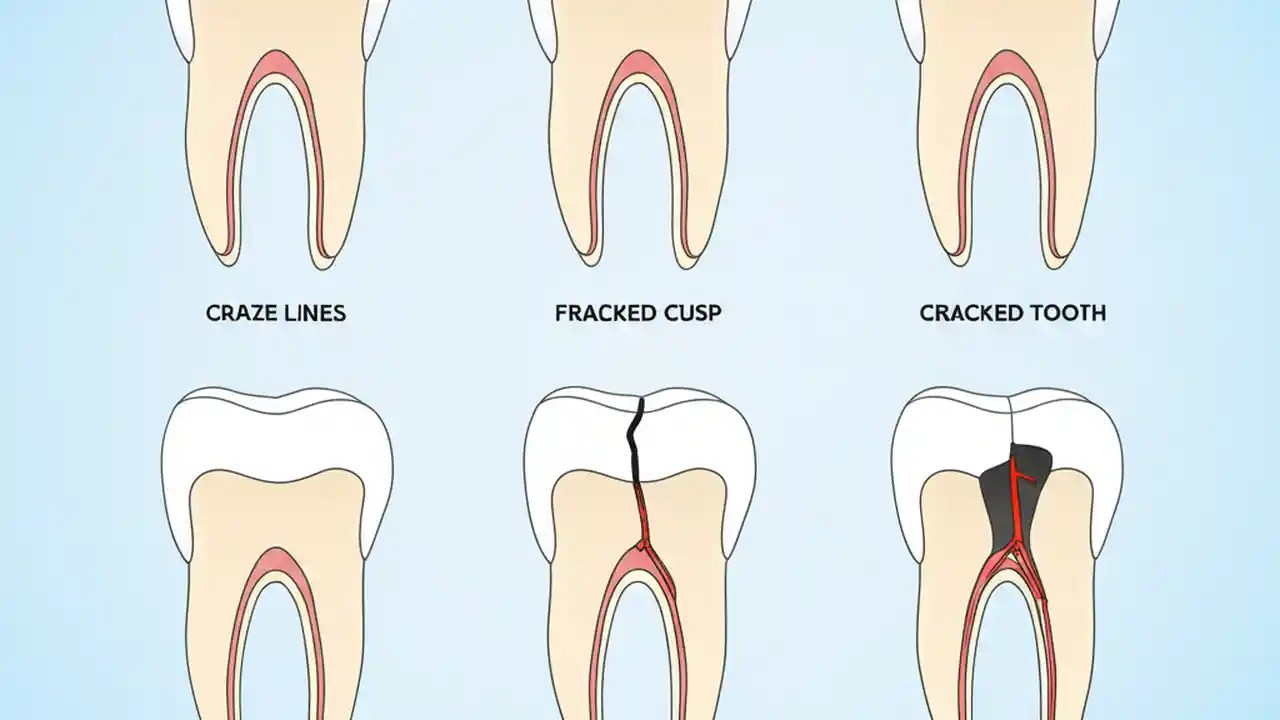 CRAZE LINES

FRACKED CUSP

CRACKED TOOTH