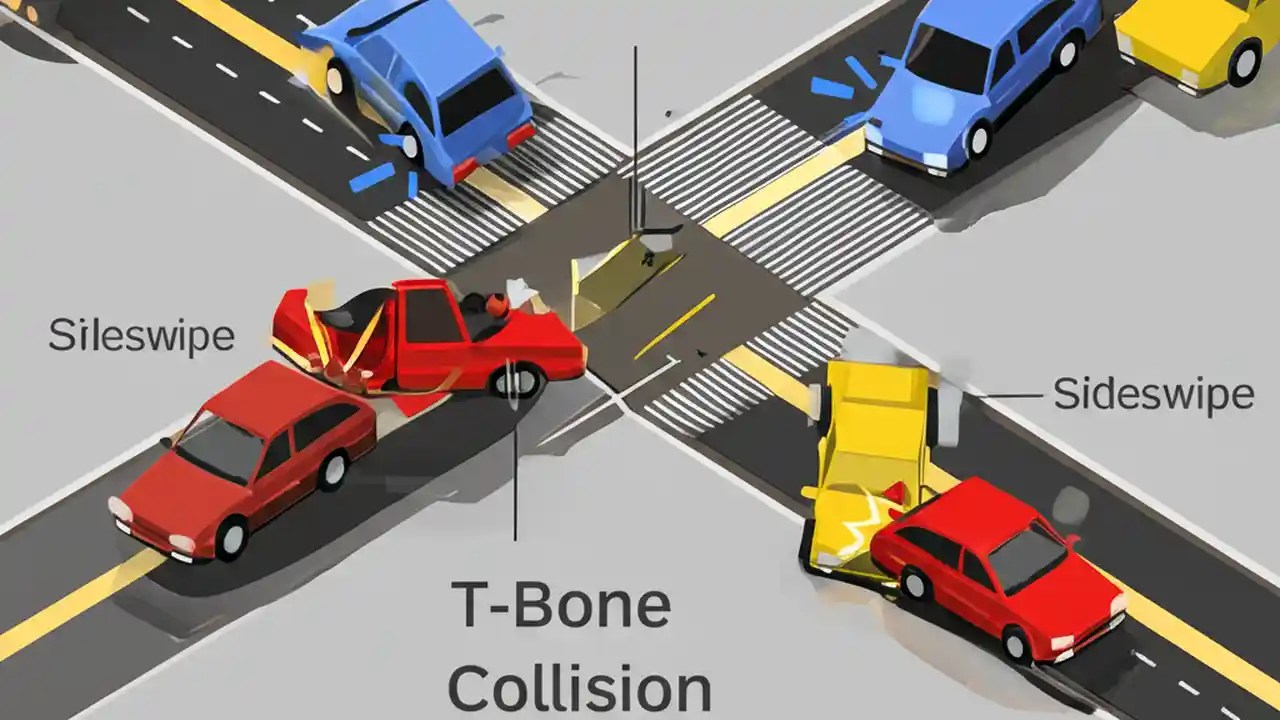 Sileswipe

Sideswipe

T-Bone
Collision