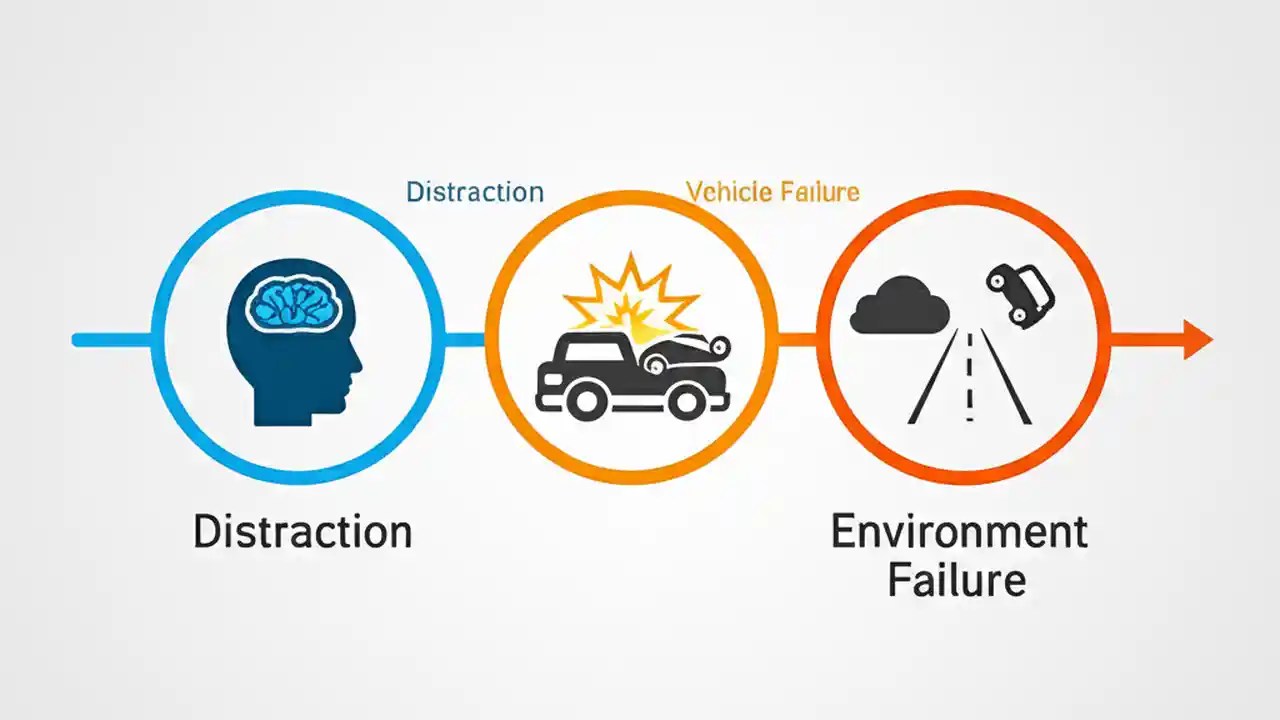 Distraction

Vchicle Failure

Distraction

Environment Failure