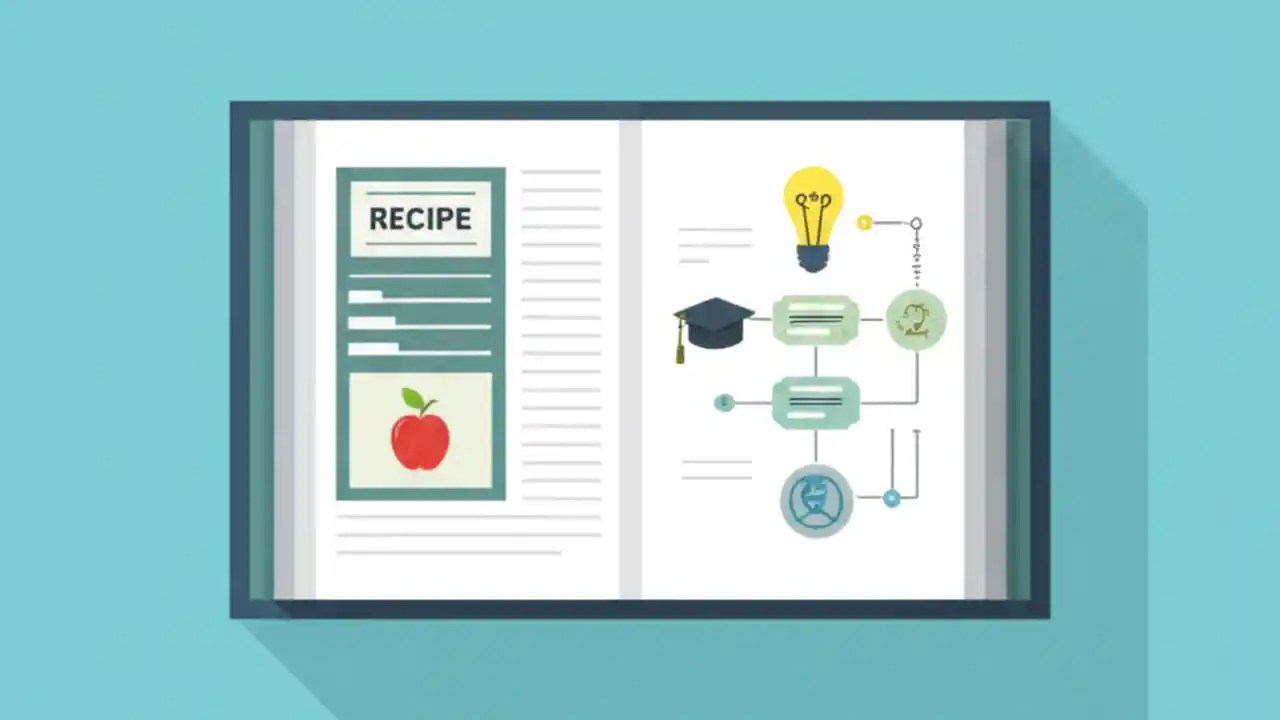 RECIPE