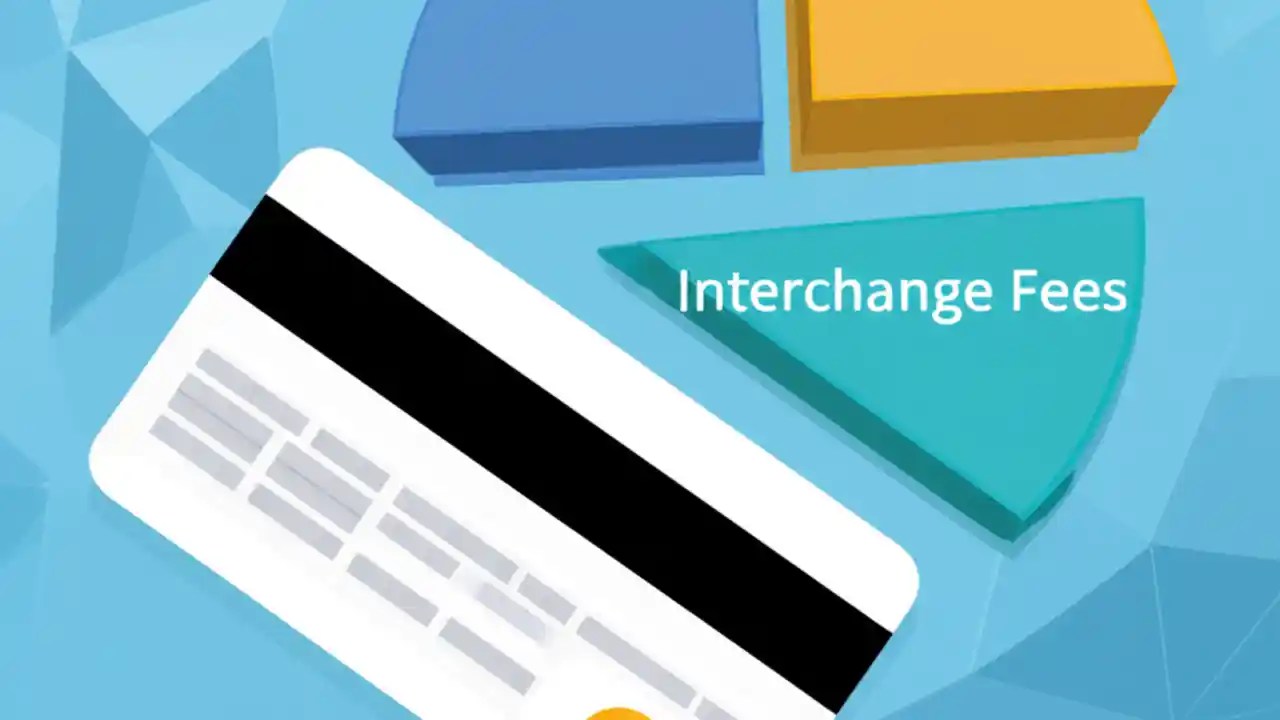 Interchange Fees