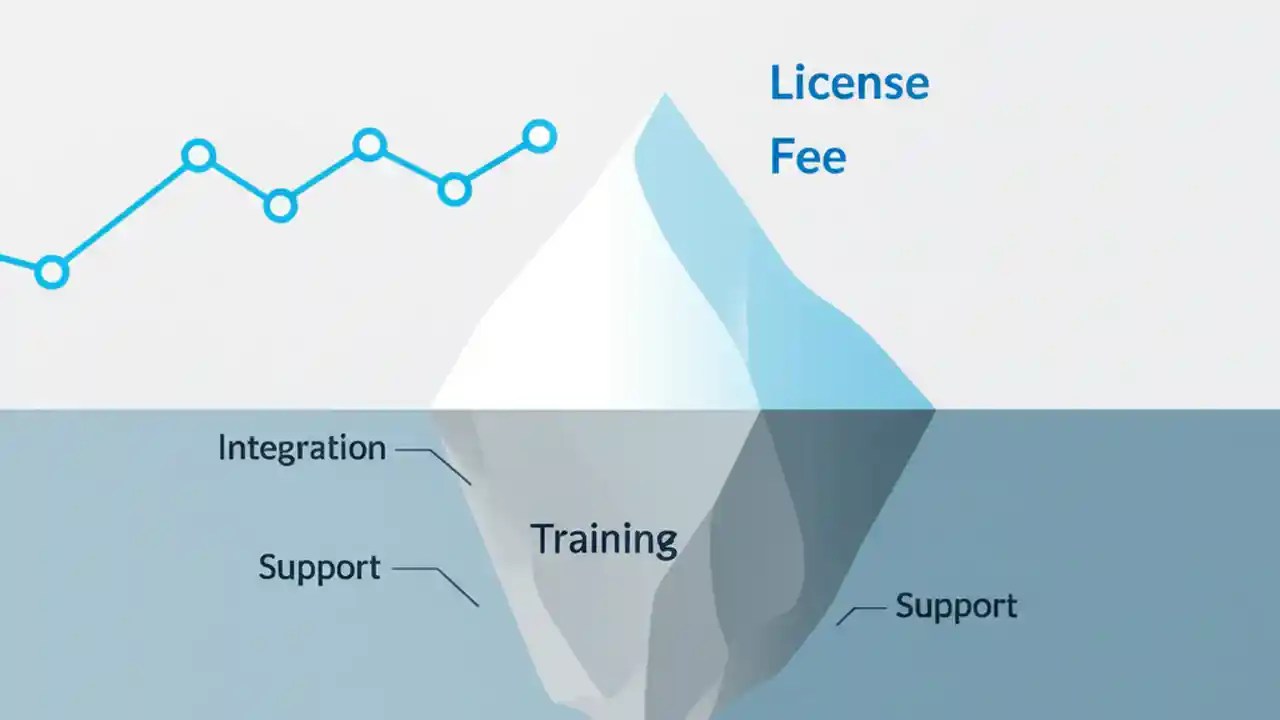 License
Fee

Integration

Training

Support

Support