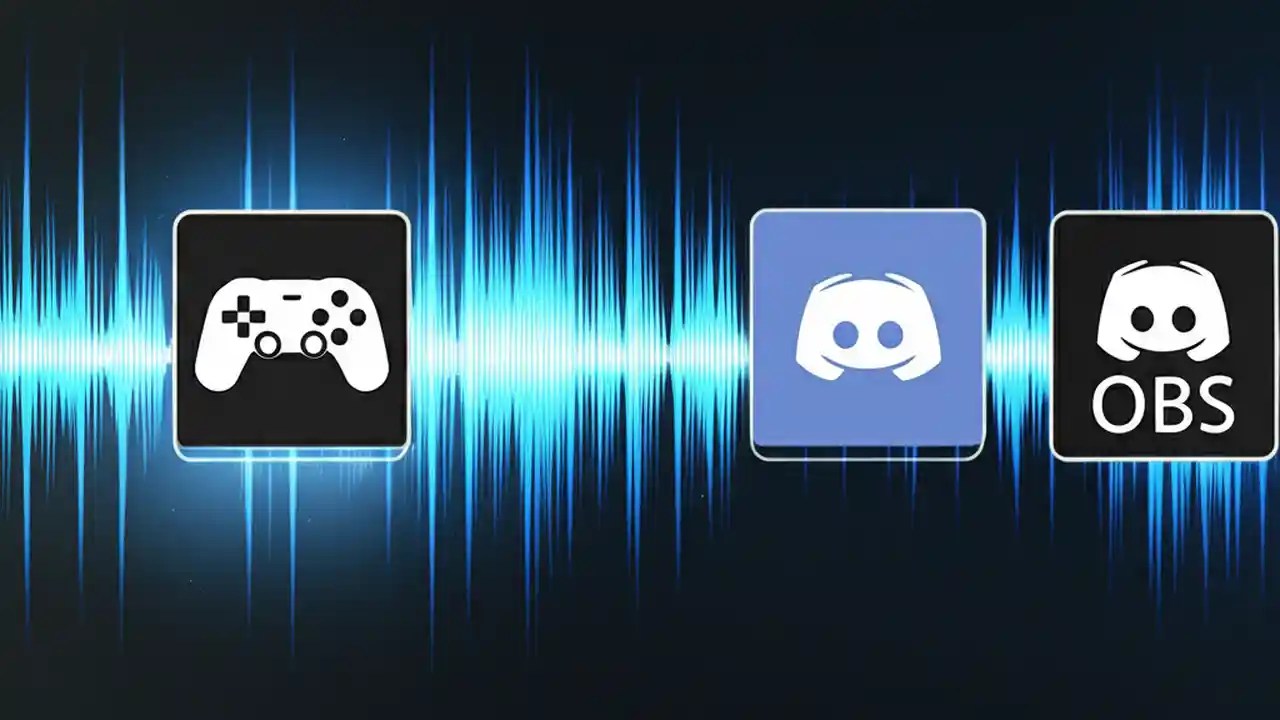 OBS