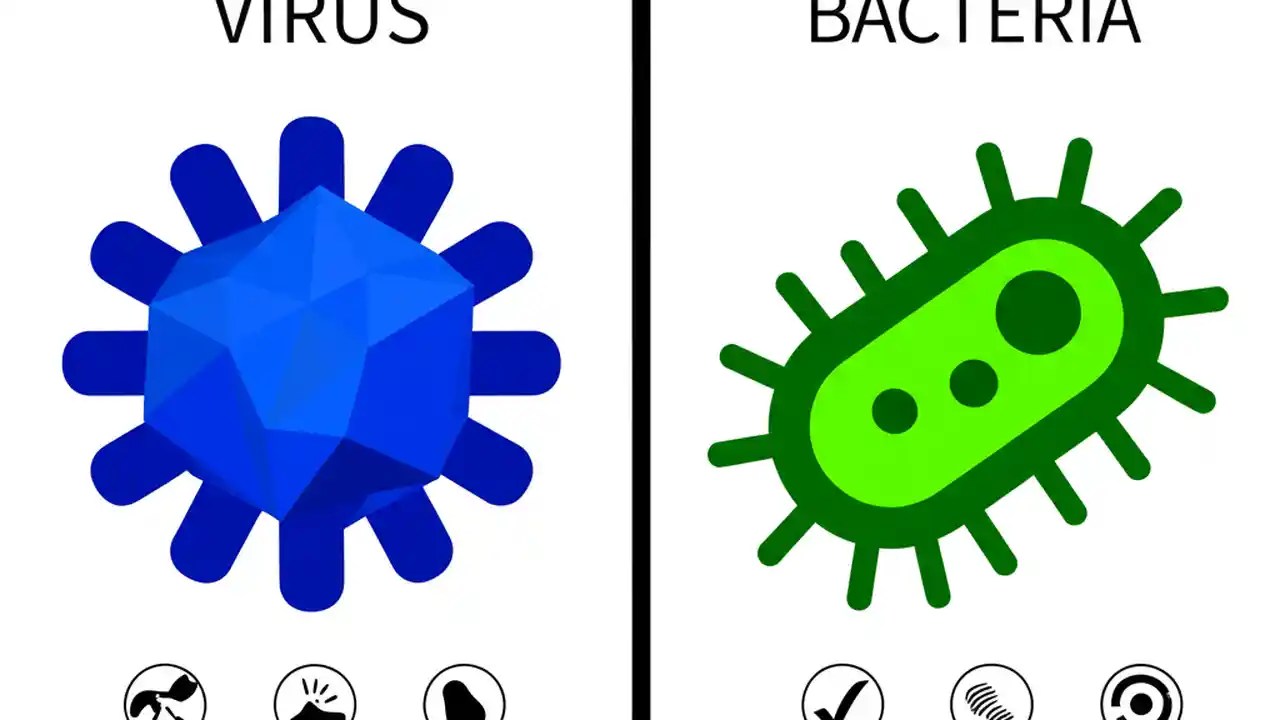 VIRUS

BACTERIA