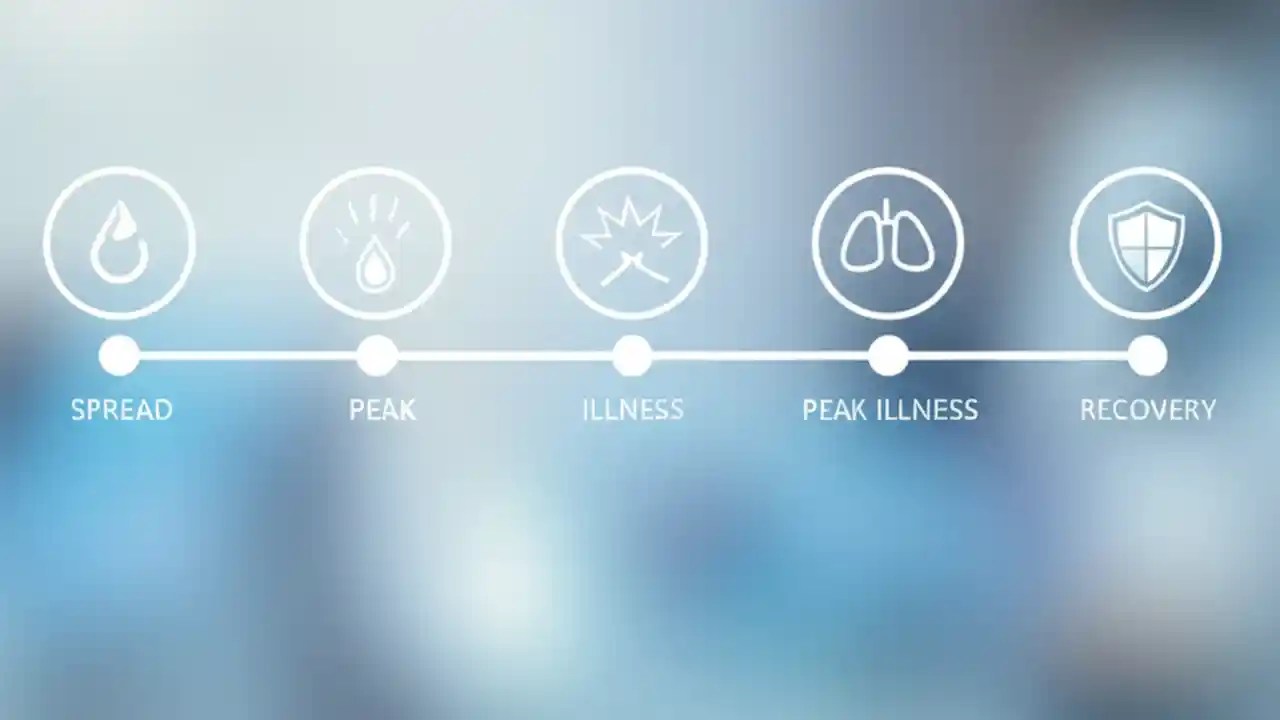 SPREAD

PEAK

ILLNESS

PEAK ILLNESS

RECOVERY