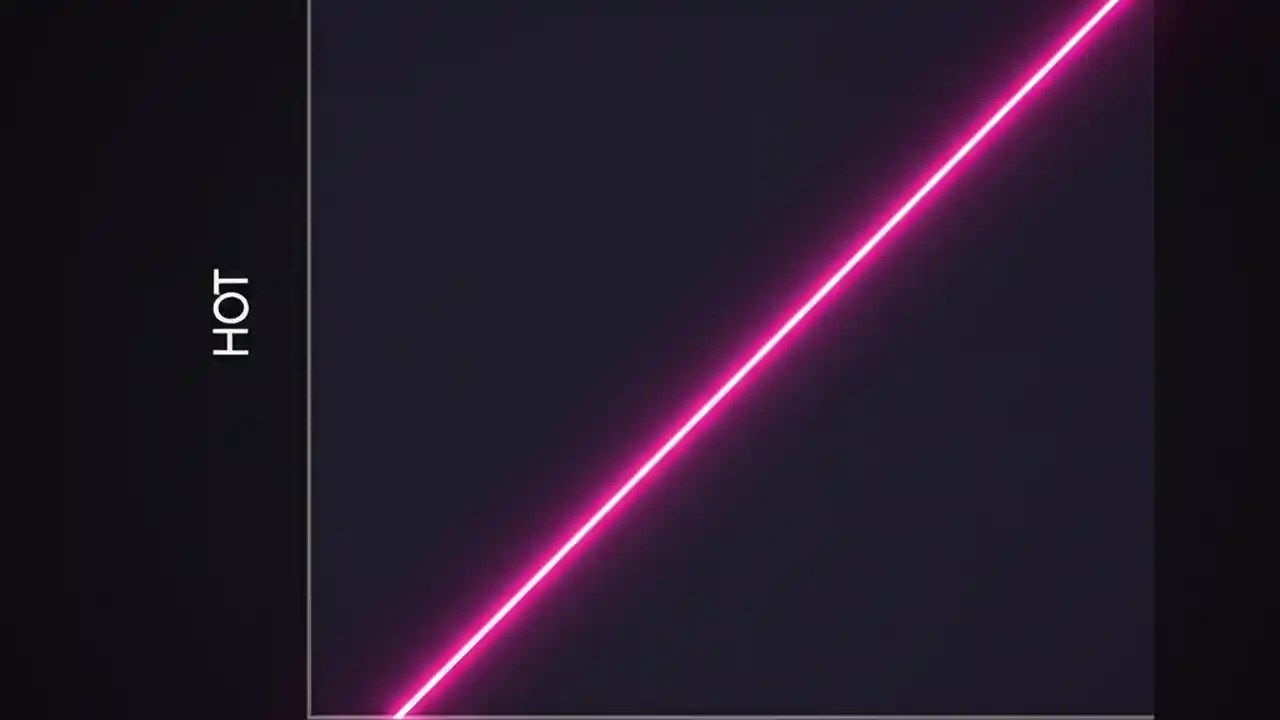 HOT