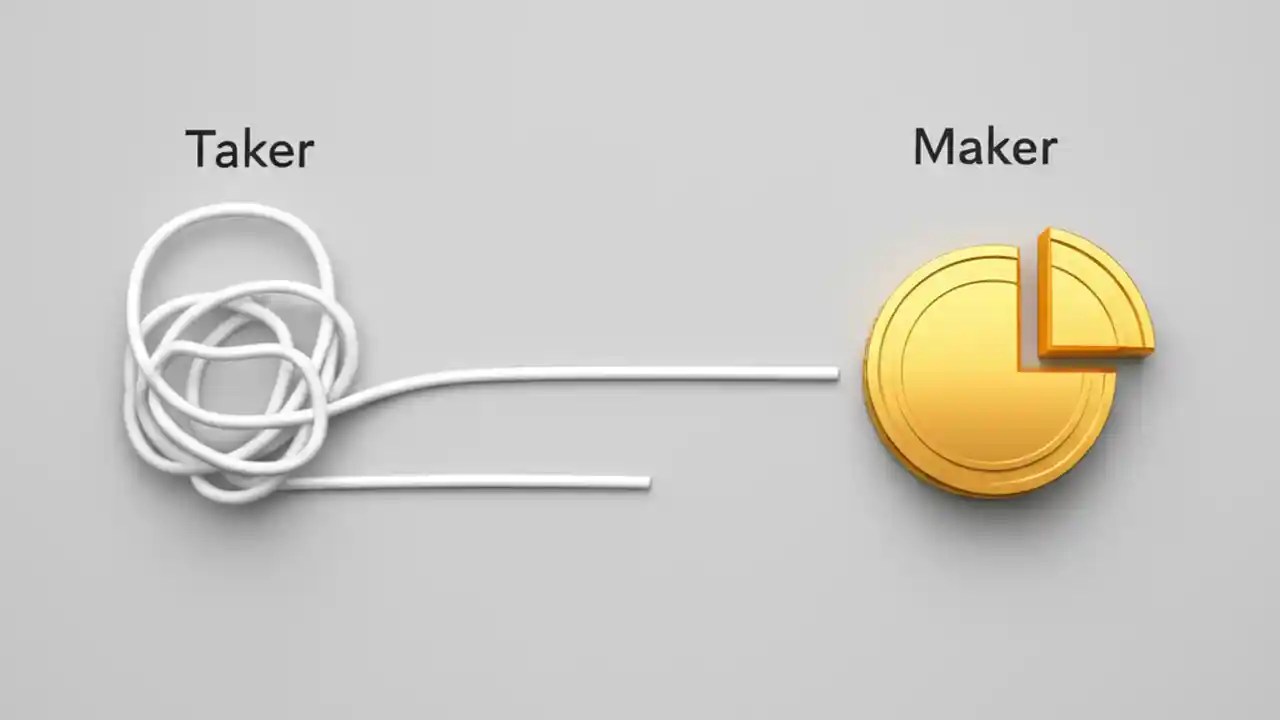 Taker

Maker