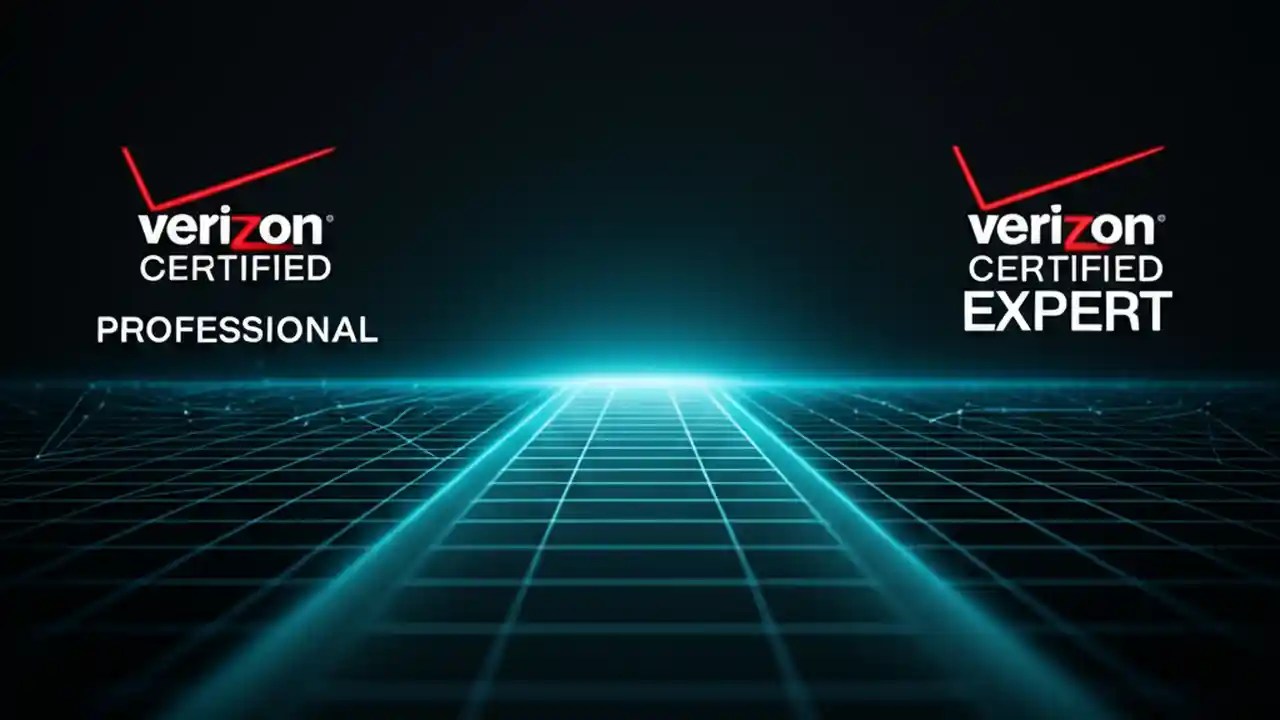 verizon
CERTIFIED
PROFESSIONAL

verizon
CERTIFIED
EXPERT