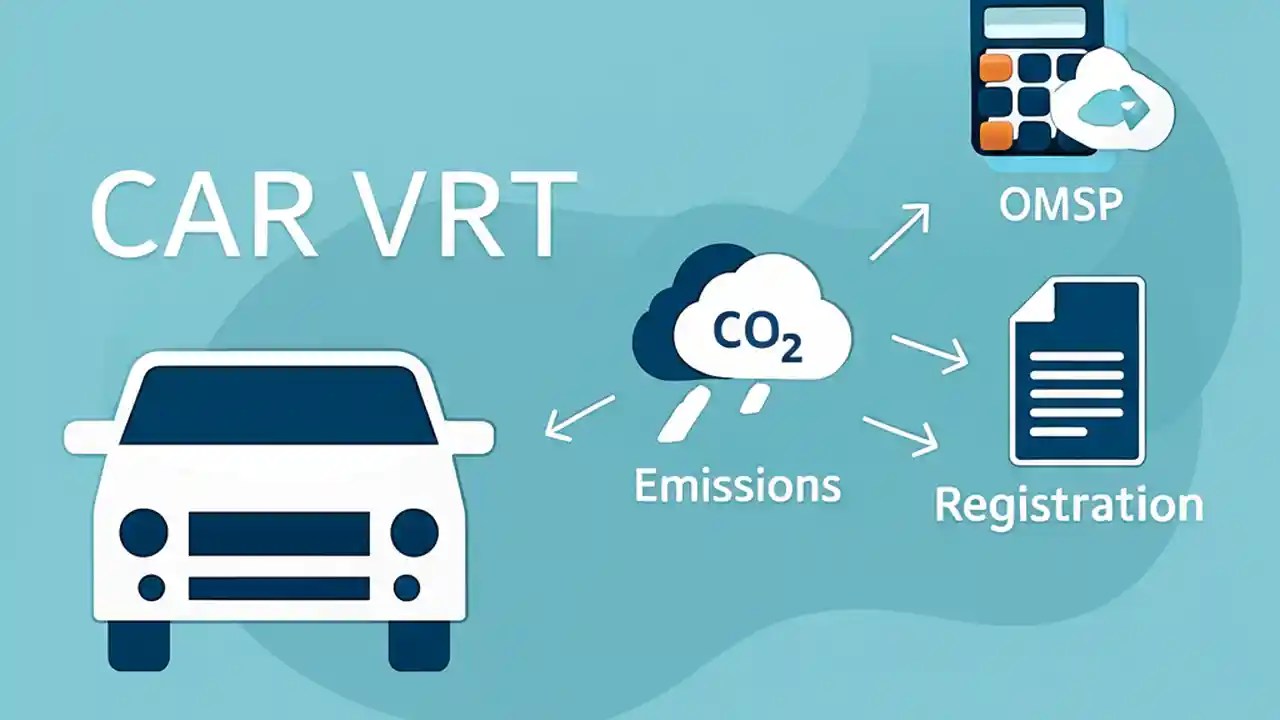 CAR VRT

OMSP

$CO_2$

Emissions

Registration