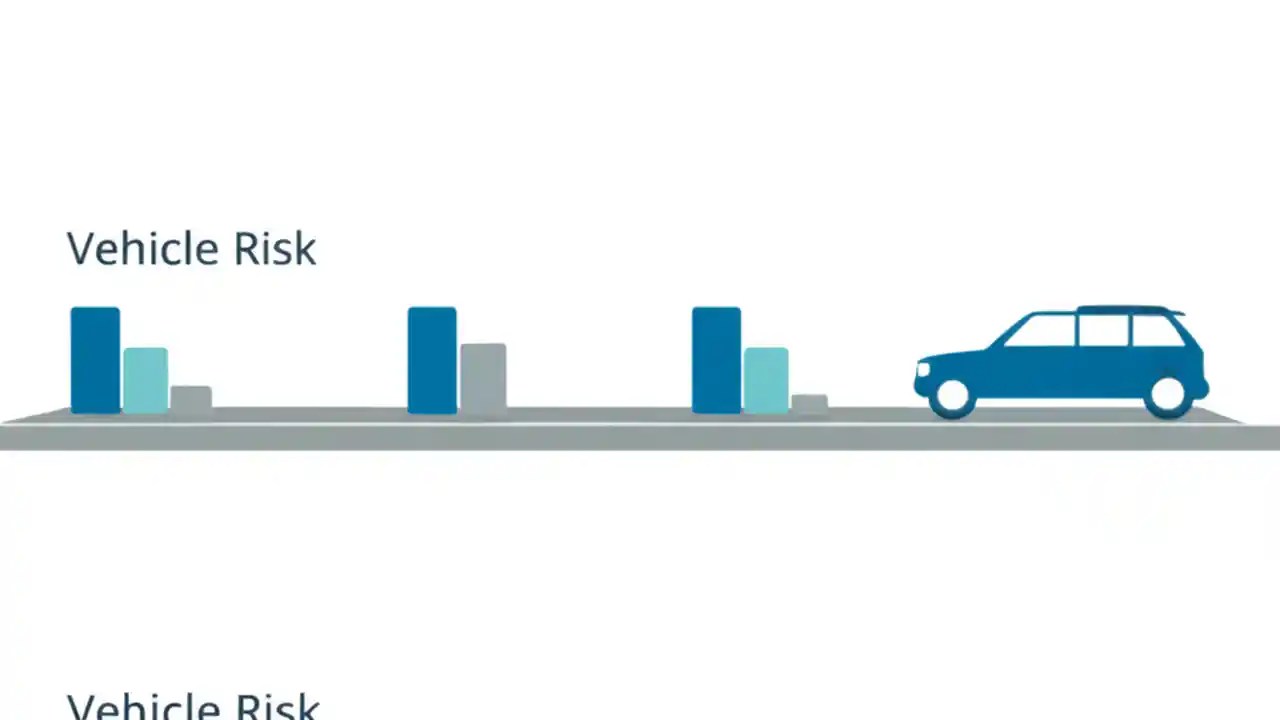 Vehicle Risk

Vehicle Risk