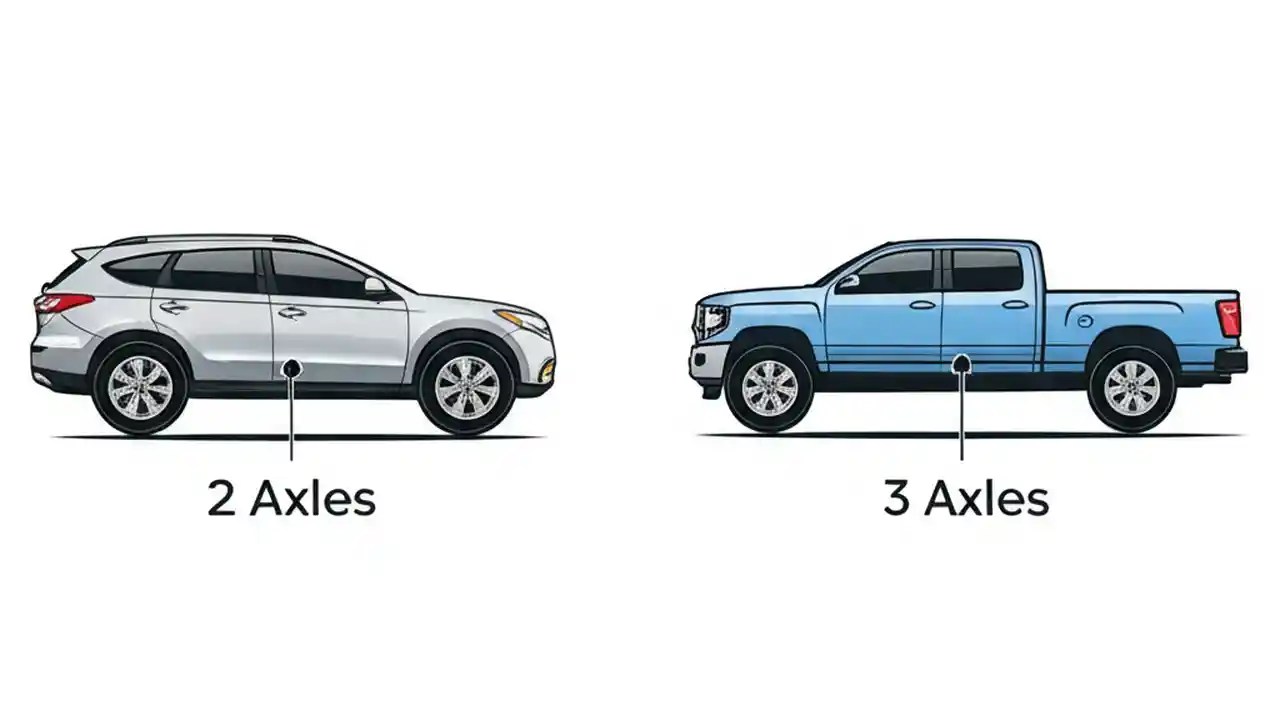 2 Axles

3 Axles