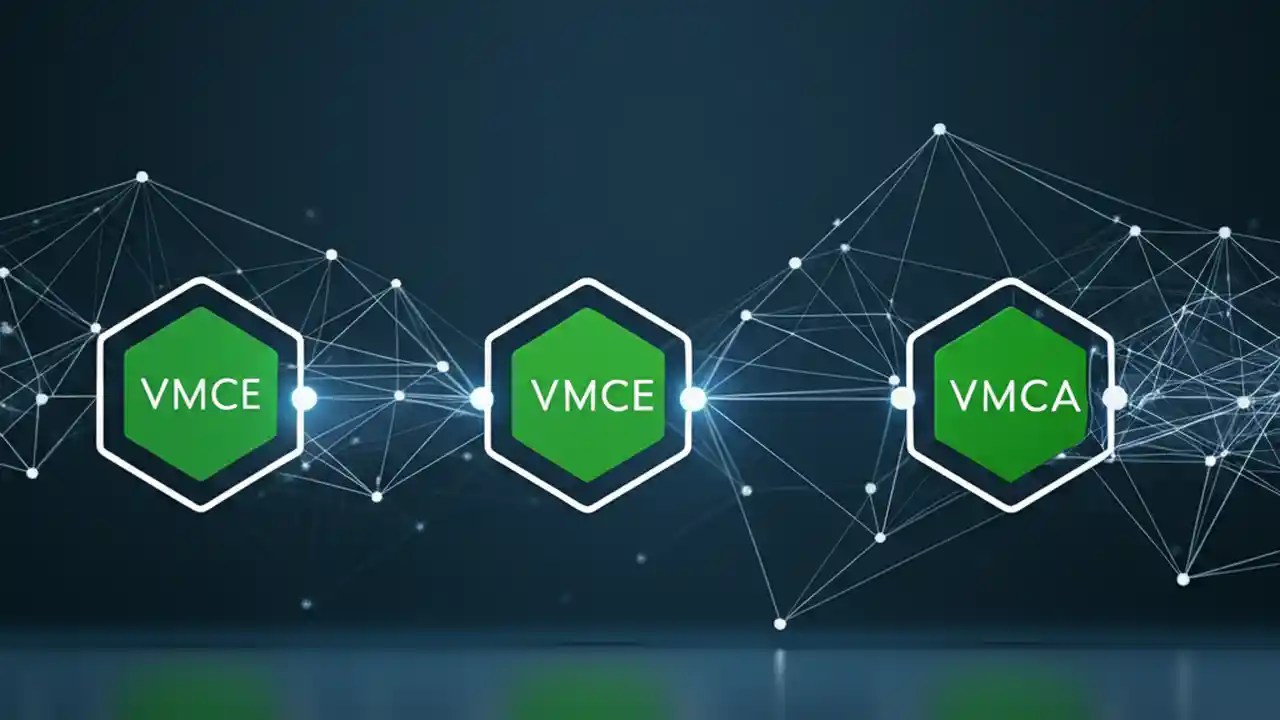 VMCE

VMCE

VMCA