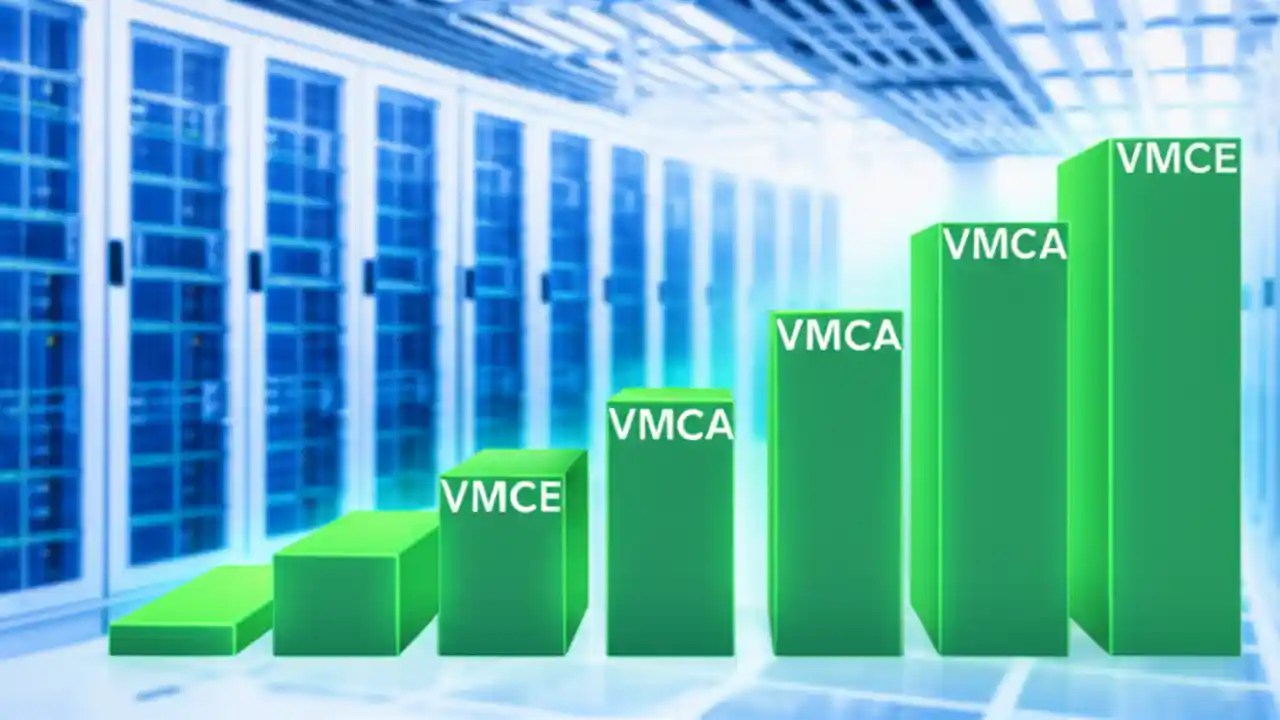 VMCE

VMCA

VMCA

VMCA

VMCE