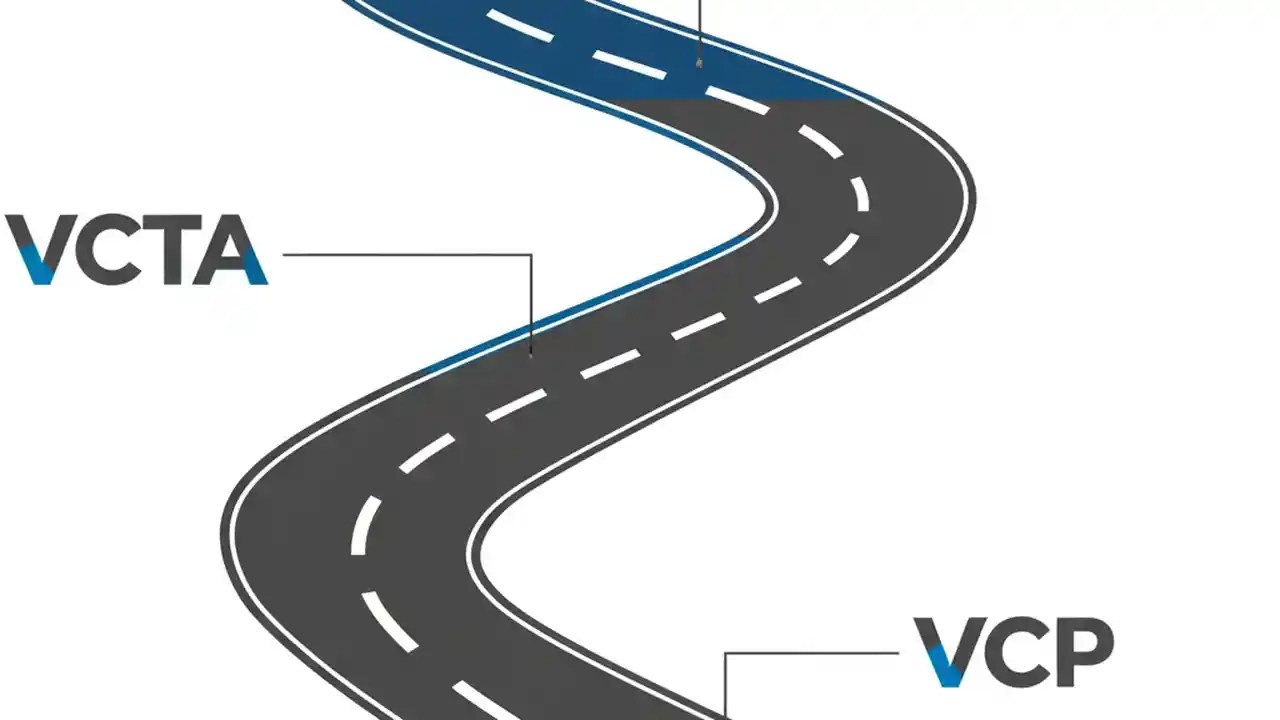 VCTA

VCP