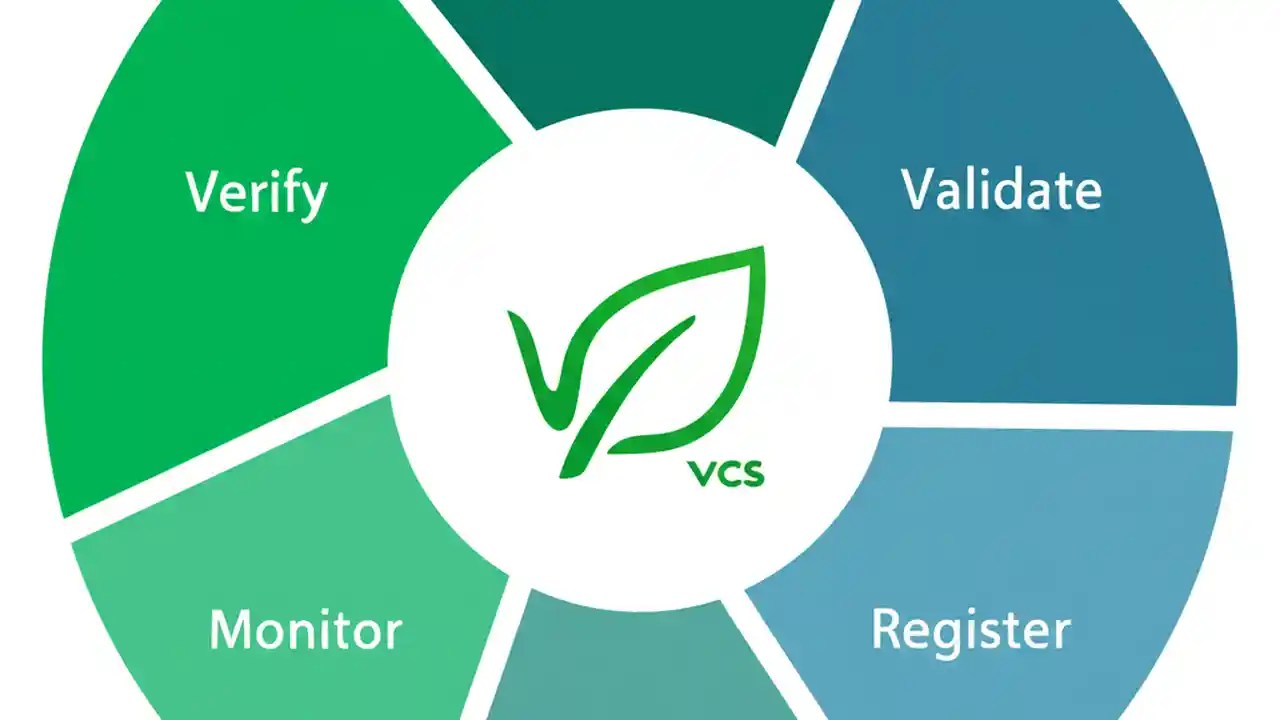 Verify

Validate

VCS

Monitor

Register