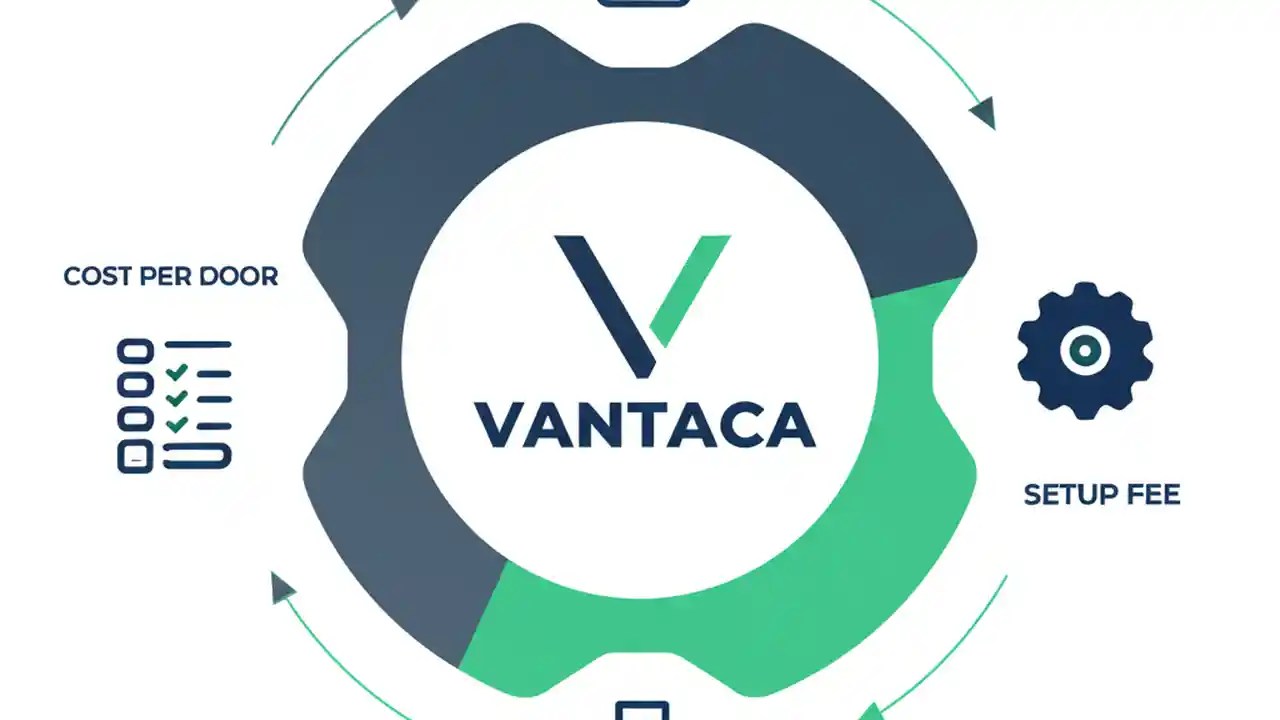 COST PER DOOR

VANTACA

SETUP FEE