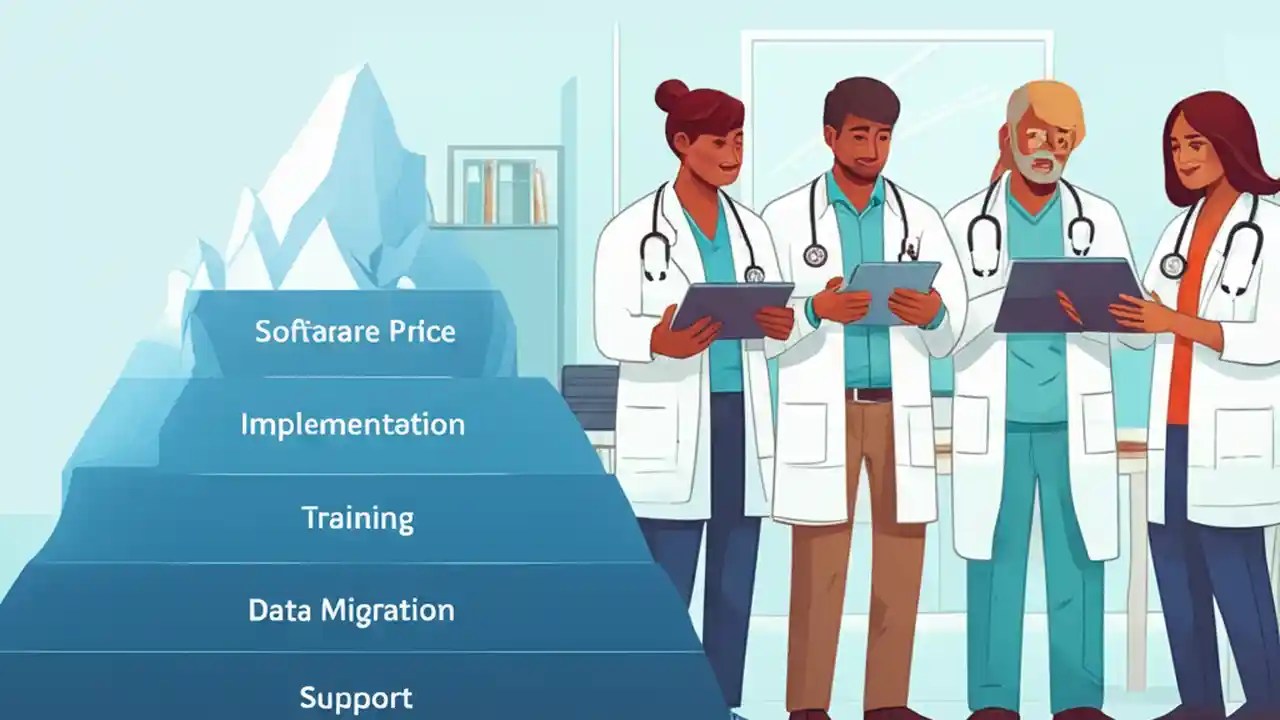 Softarare Price

Implementation

Training

Data Migration

Support