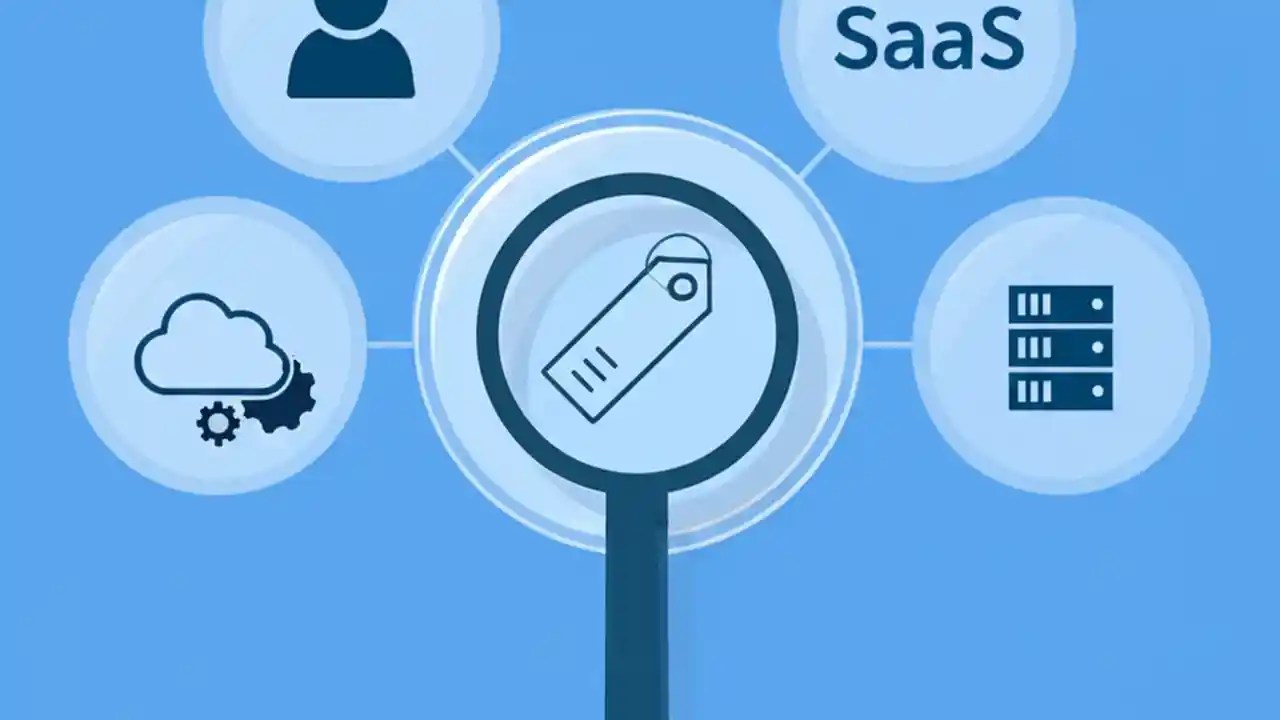 SaaS