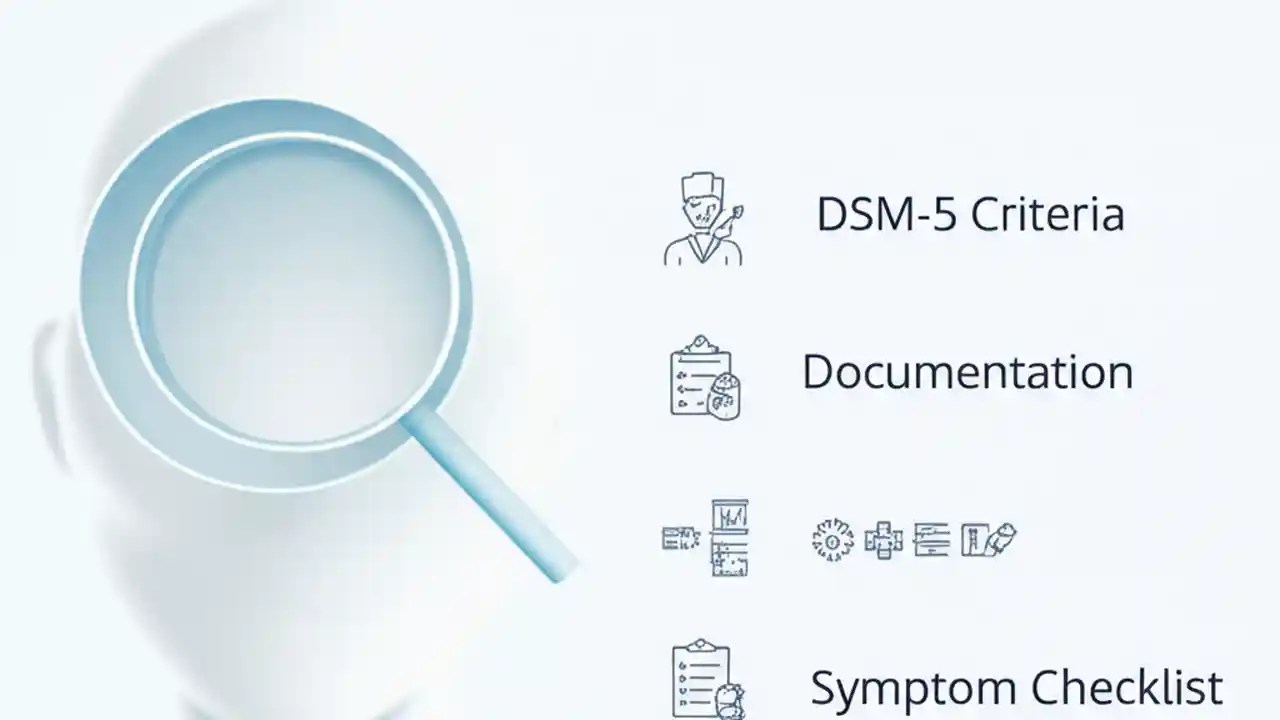 DSM-5 Criteria

Documentation

Symptom Checklist