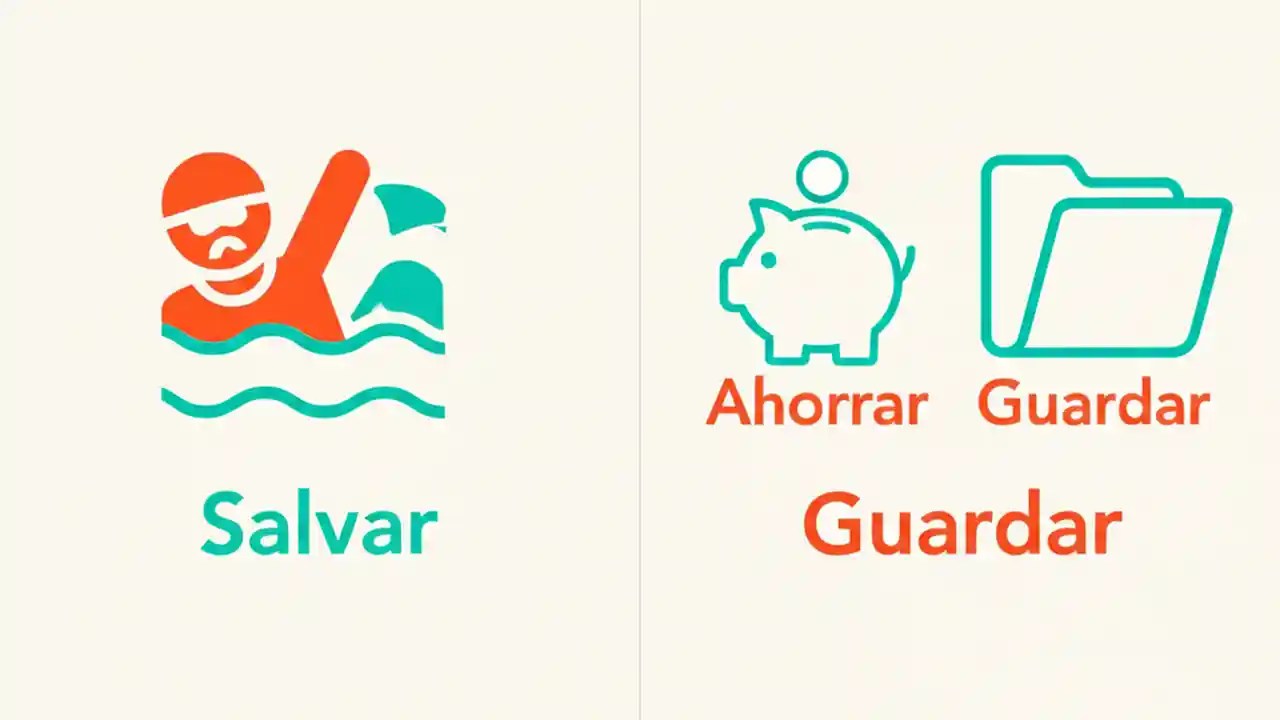 Salvar

Ahorrar Guardar

Guardar