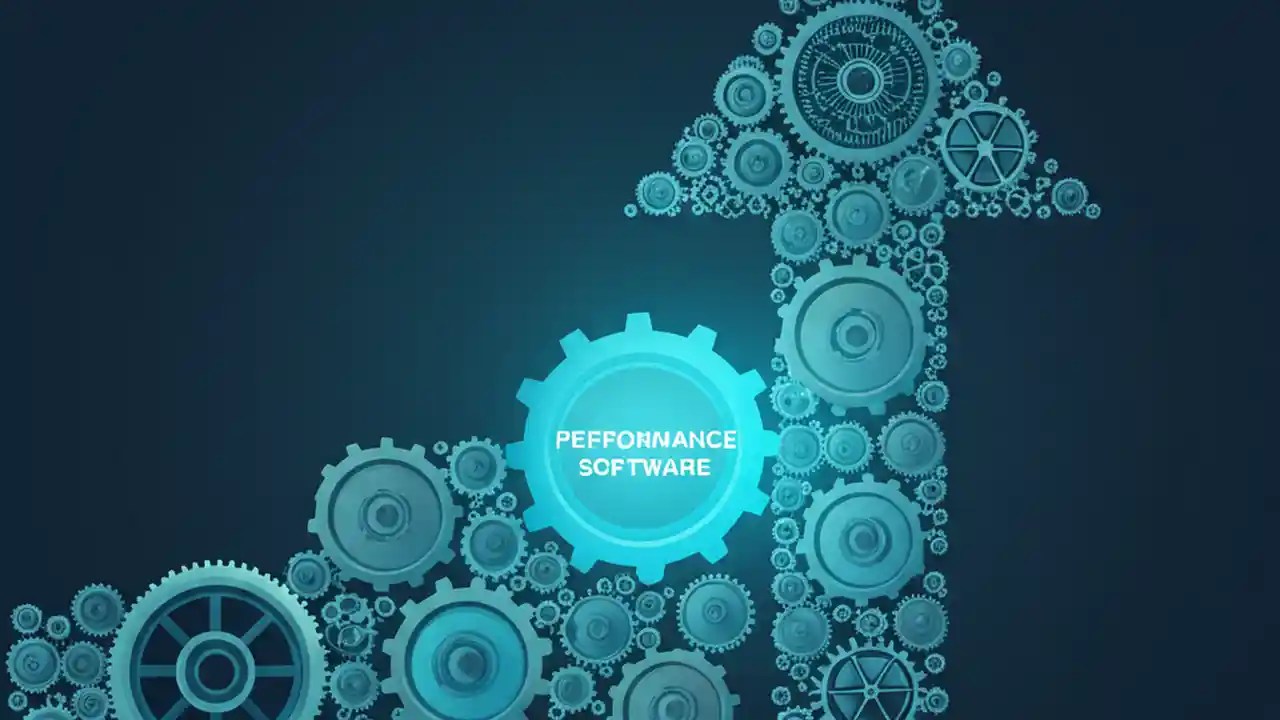 PEFFORNANCE SOFTWARE