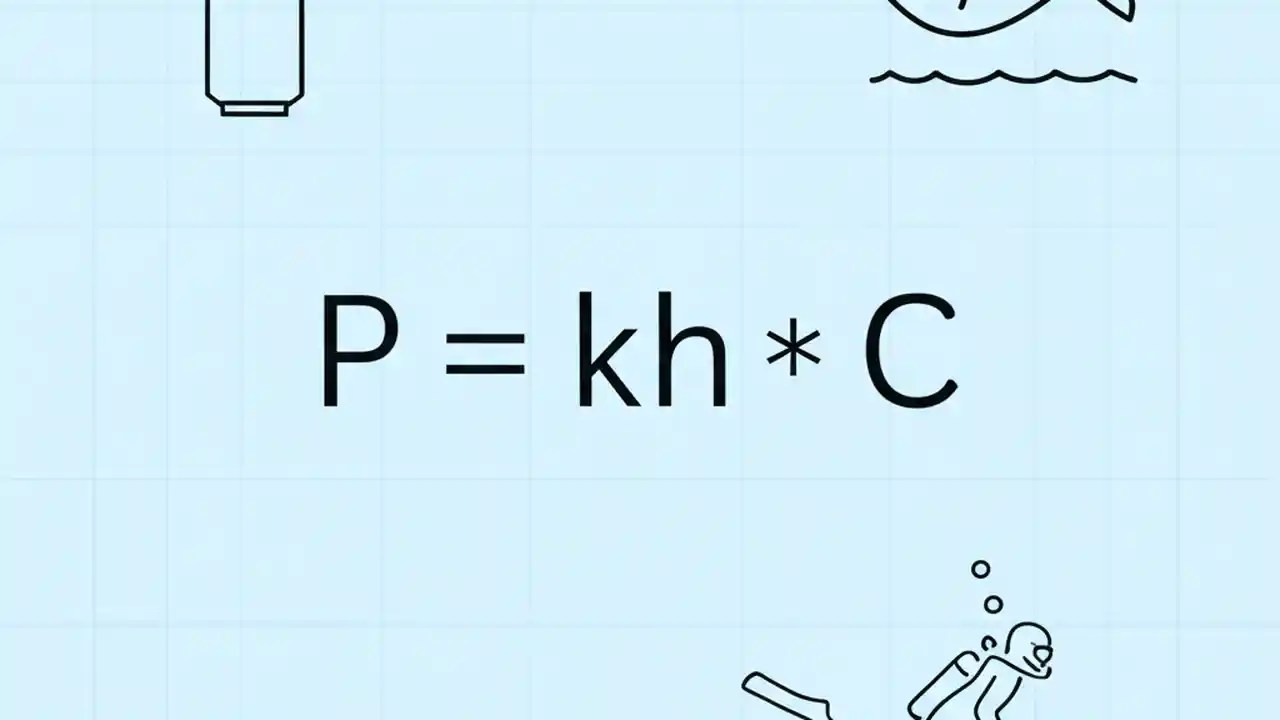 $P = kh * C$