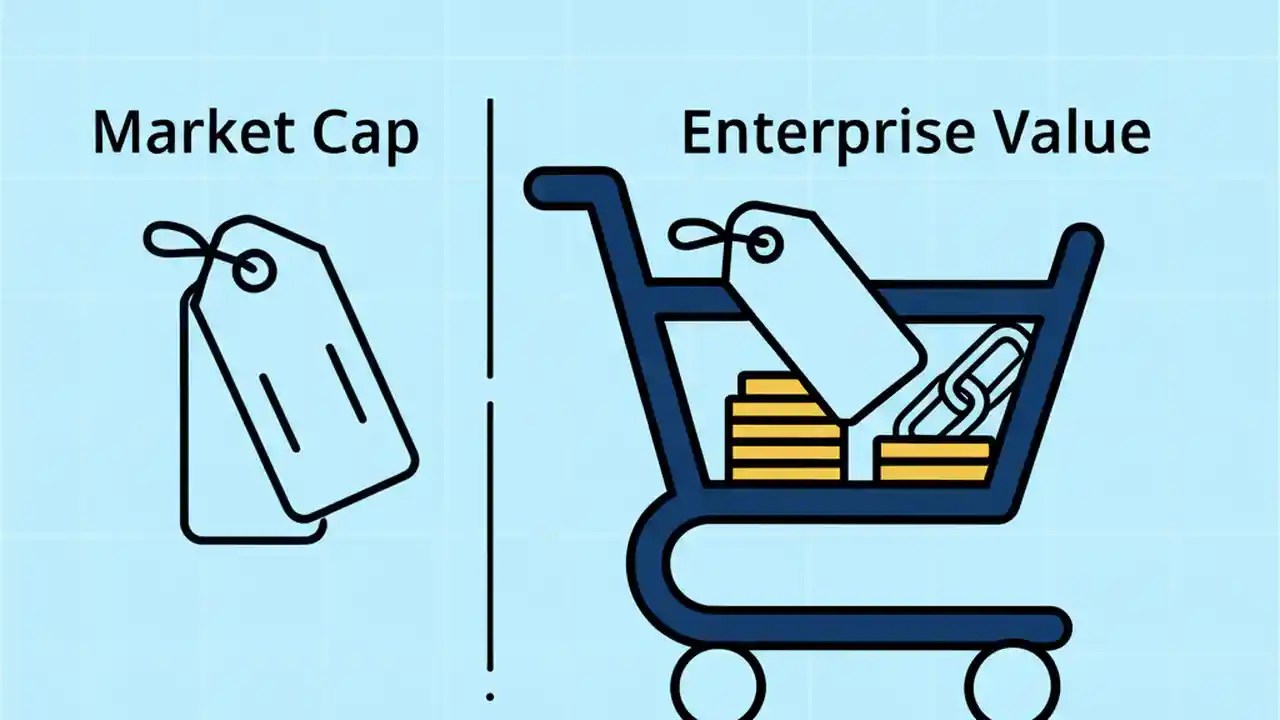 Market Cap

Enterprise Value