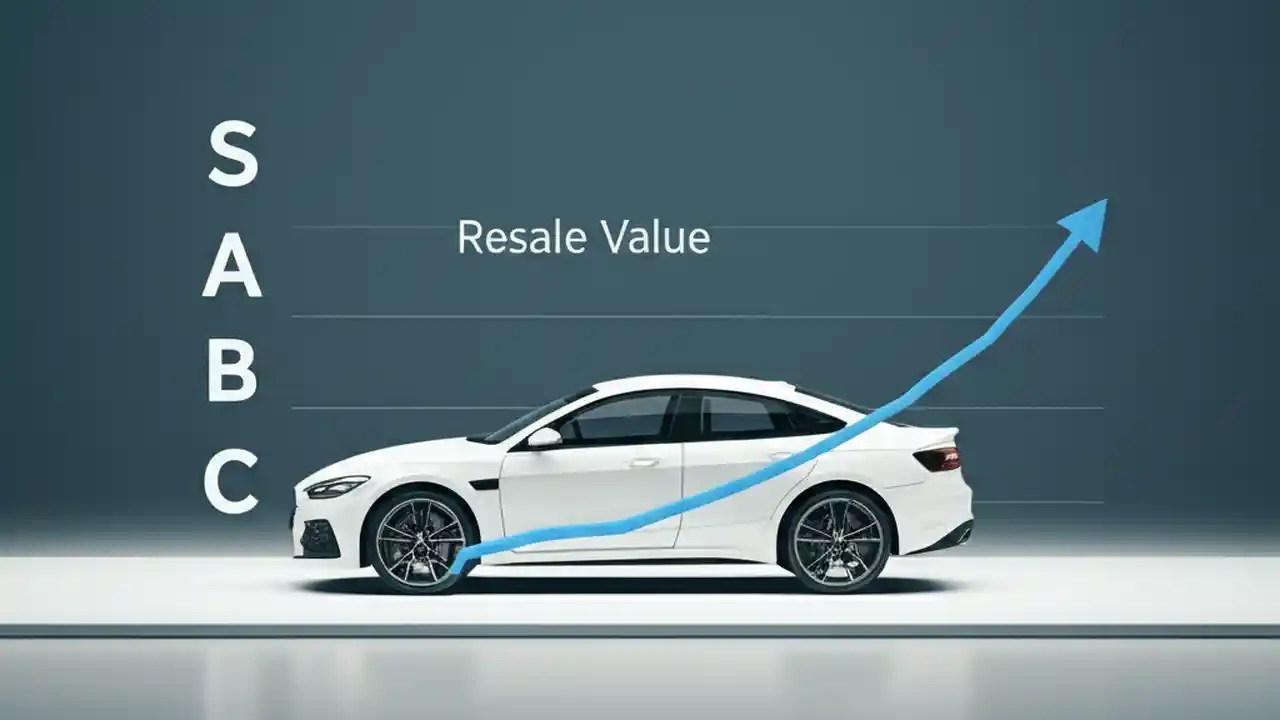 S
A
B
C

Resale Value