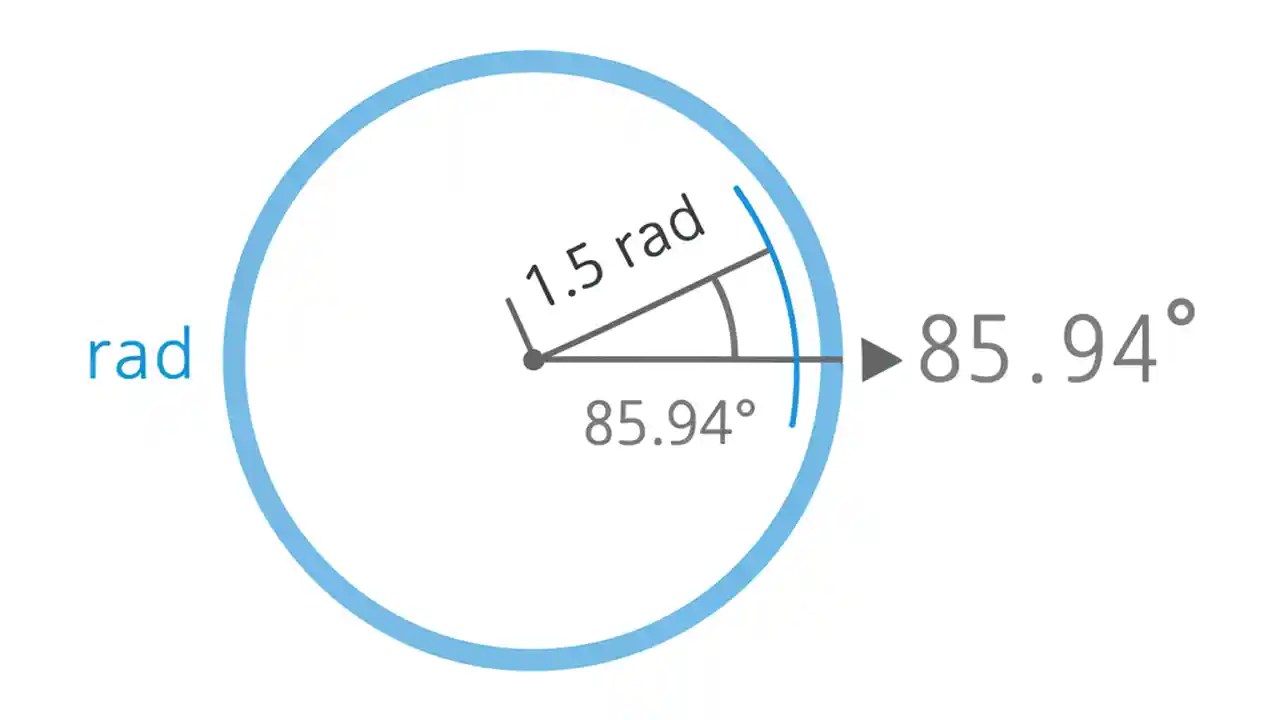 rad

1.5 rad

85.94°

85.94°