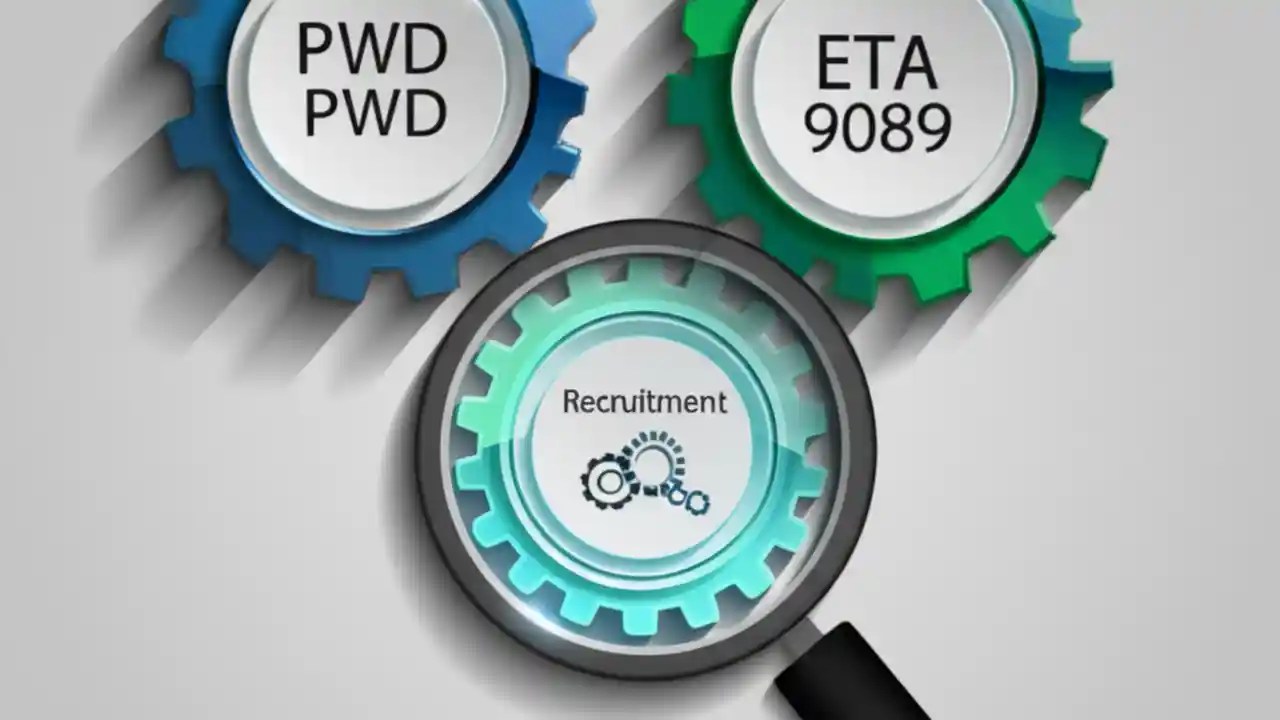 PWD
PWD

ETA
9089

Recruitment