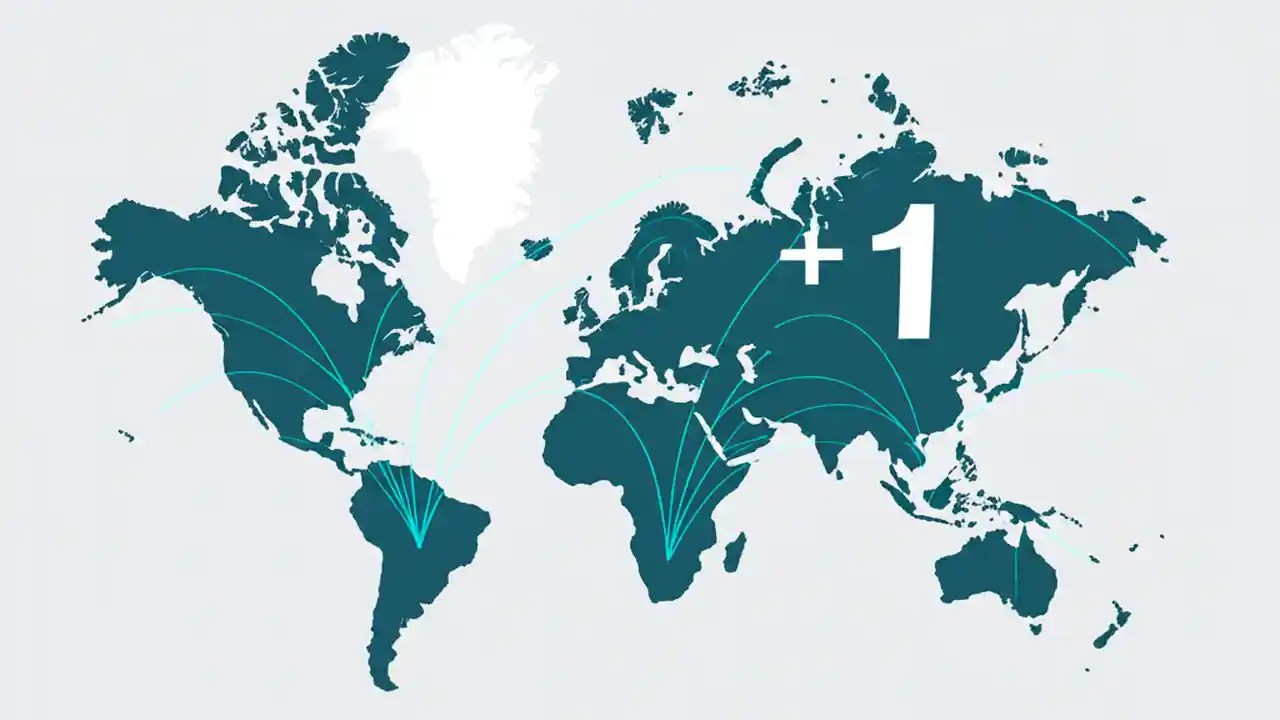 +1