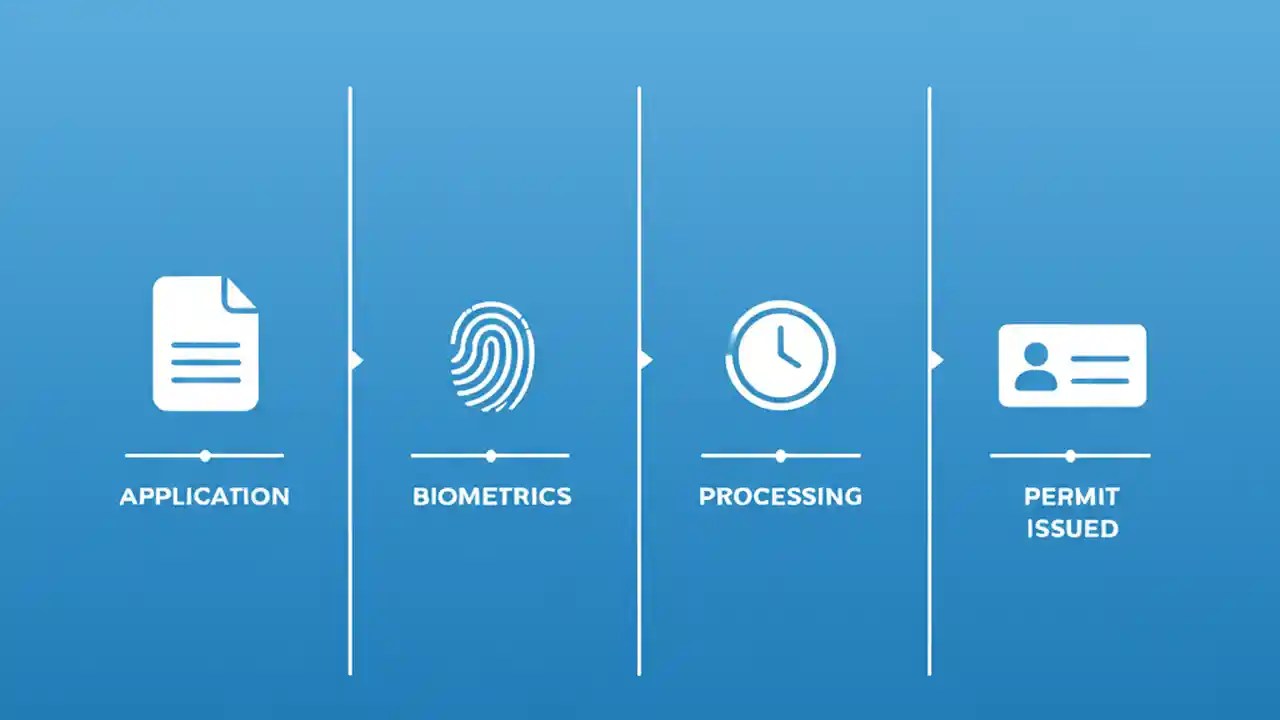 APPLICATION

BIOMETRICS

PROCESSING

PERMIT ISSUED