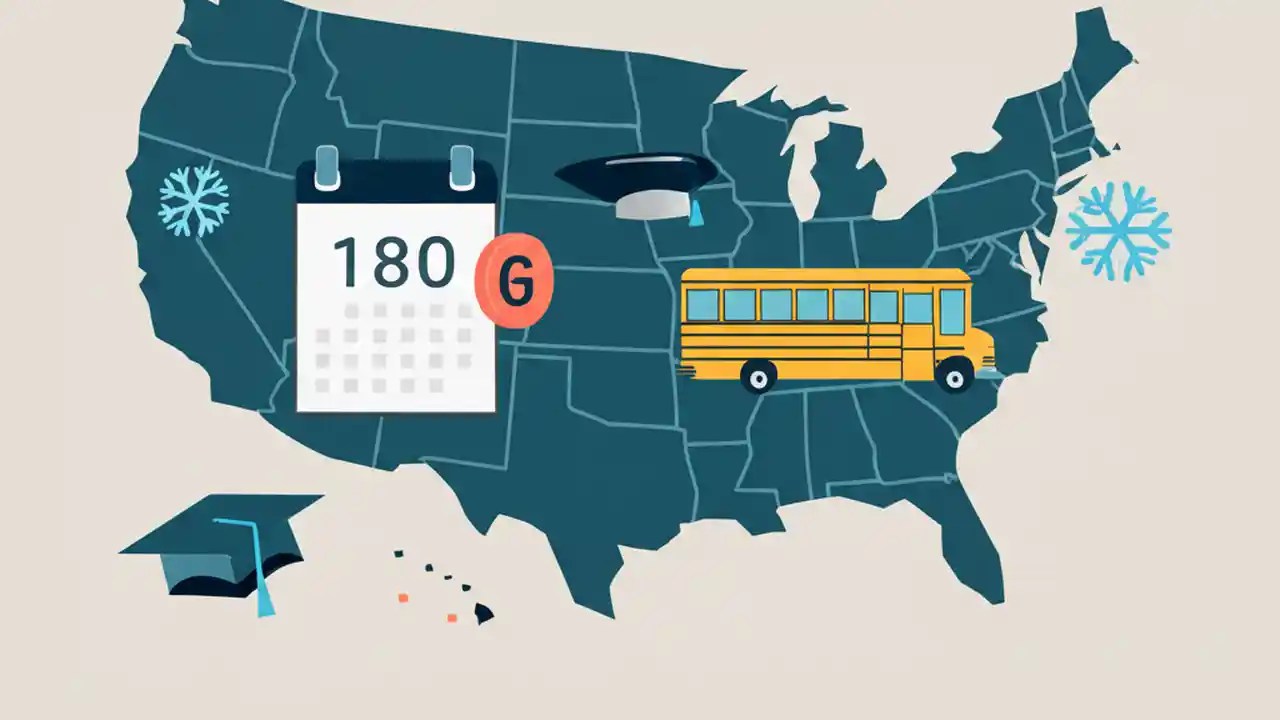 180
G