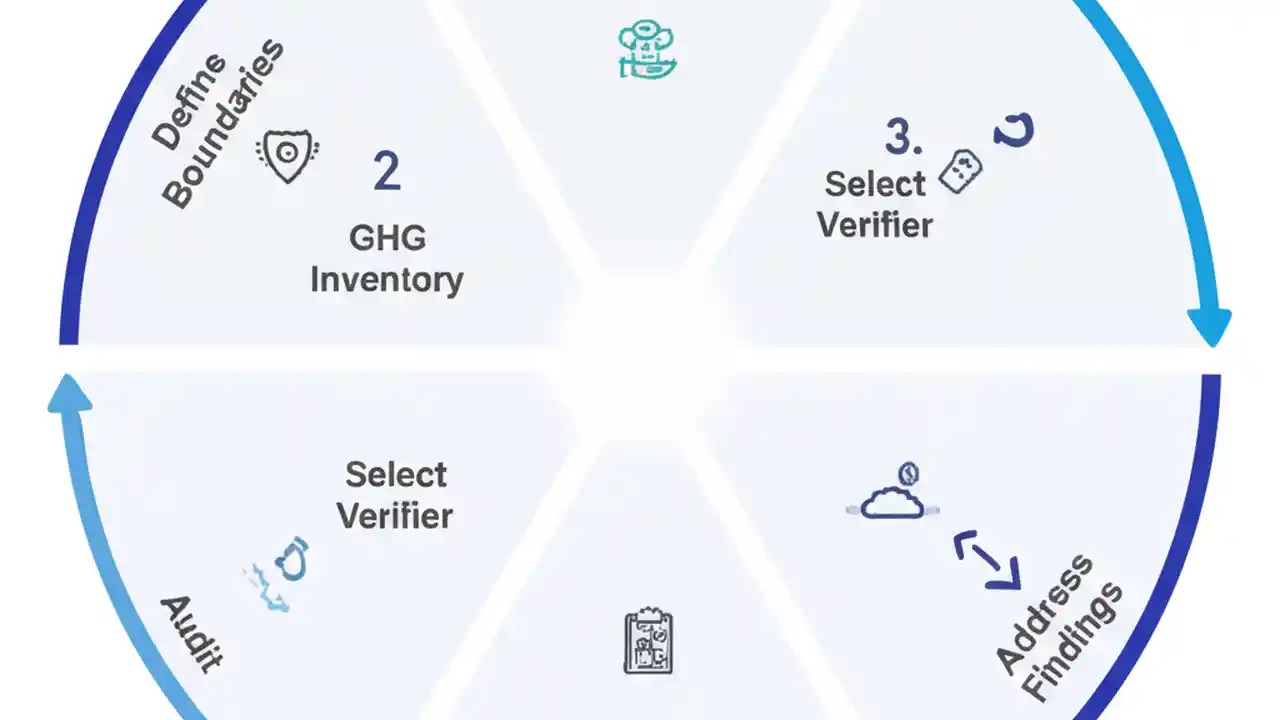 Define Boundaries

2

GHG Inventory

3.

Select Verifier

Select Verifier

Audit

Address Findings