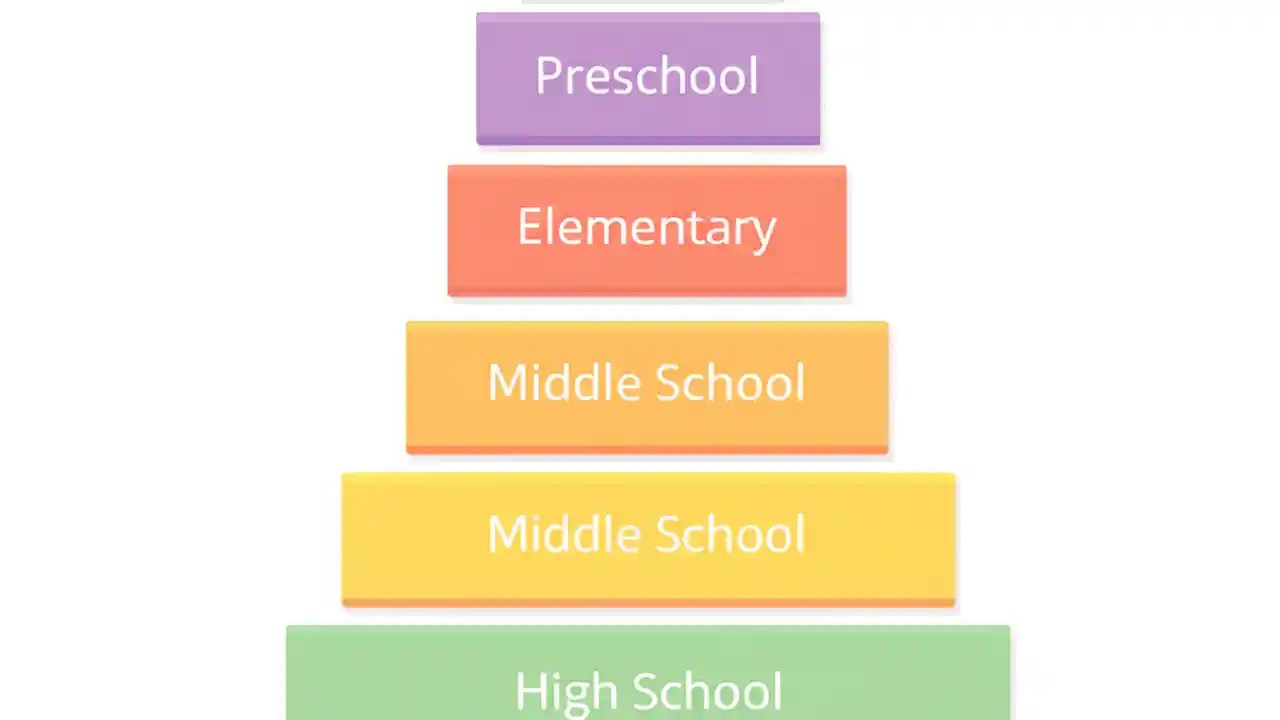 Preschool

Elementary

Middle School

Middle School

High School