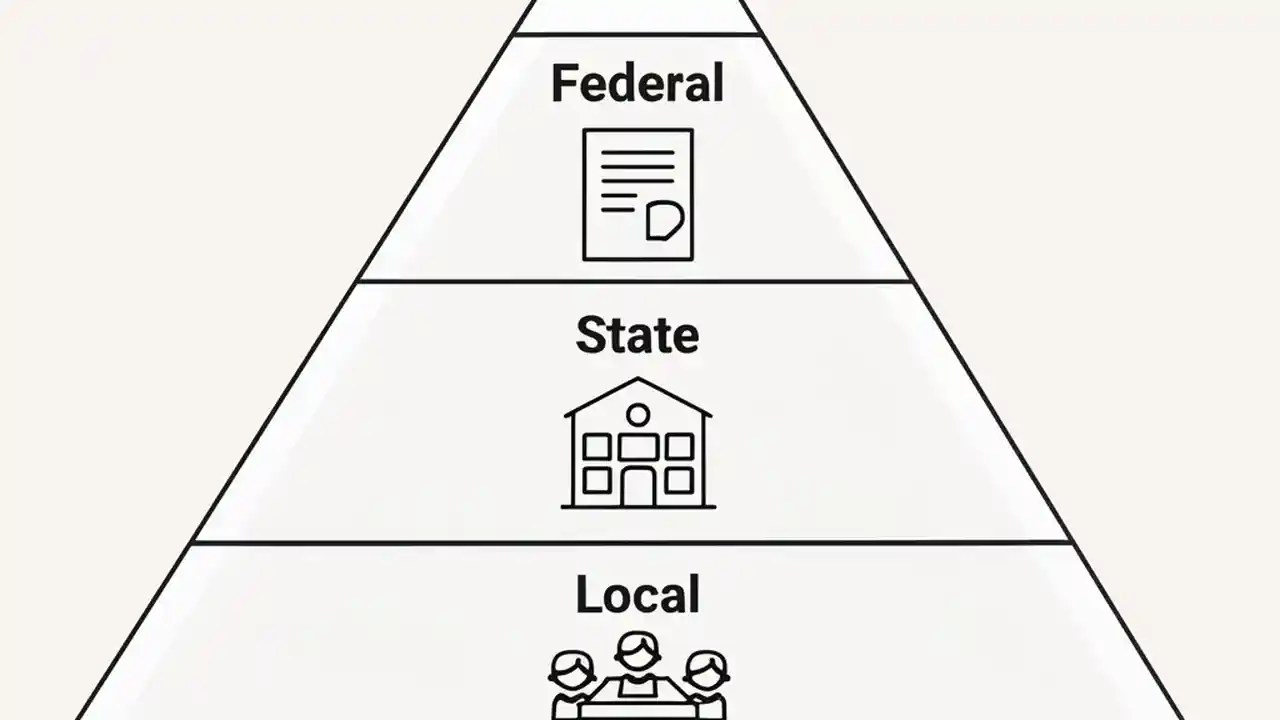 Federal

State

Local