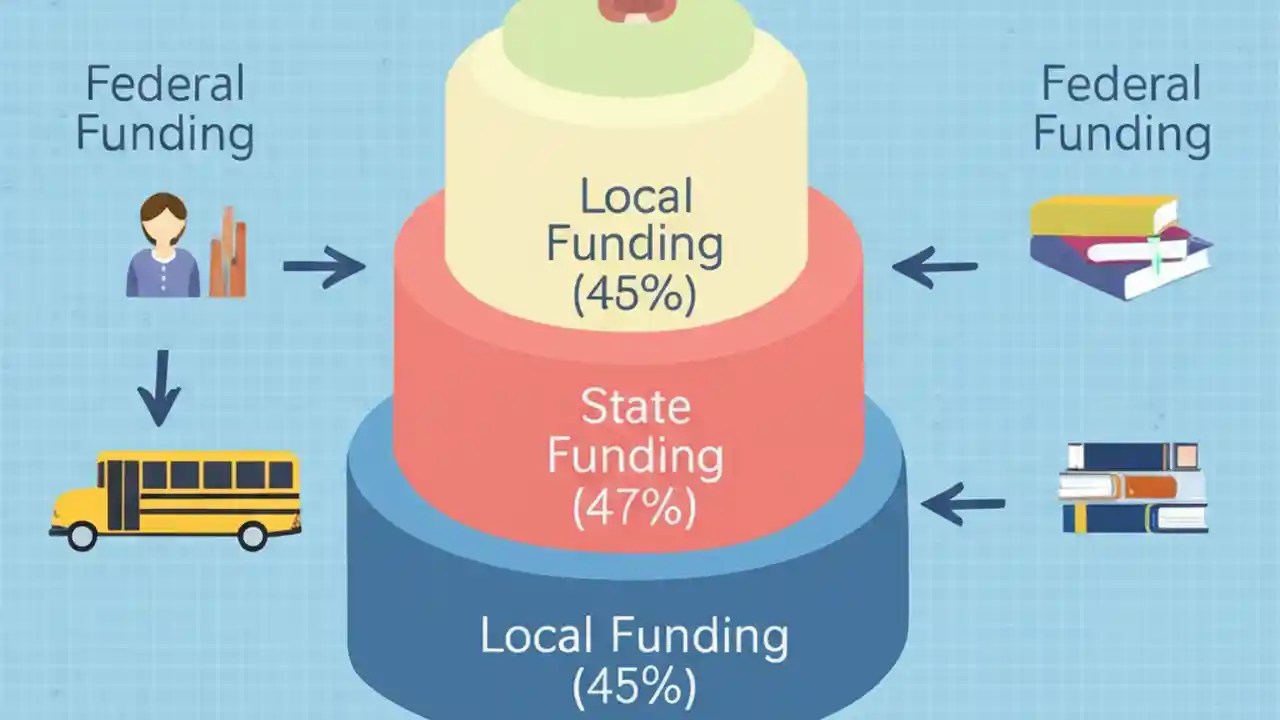 Federal Funding

Local Funding (45%)

Federal Funding

State Funding (47%)

Local Funding (45%)