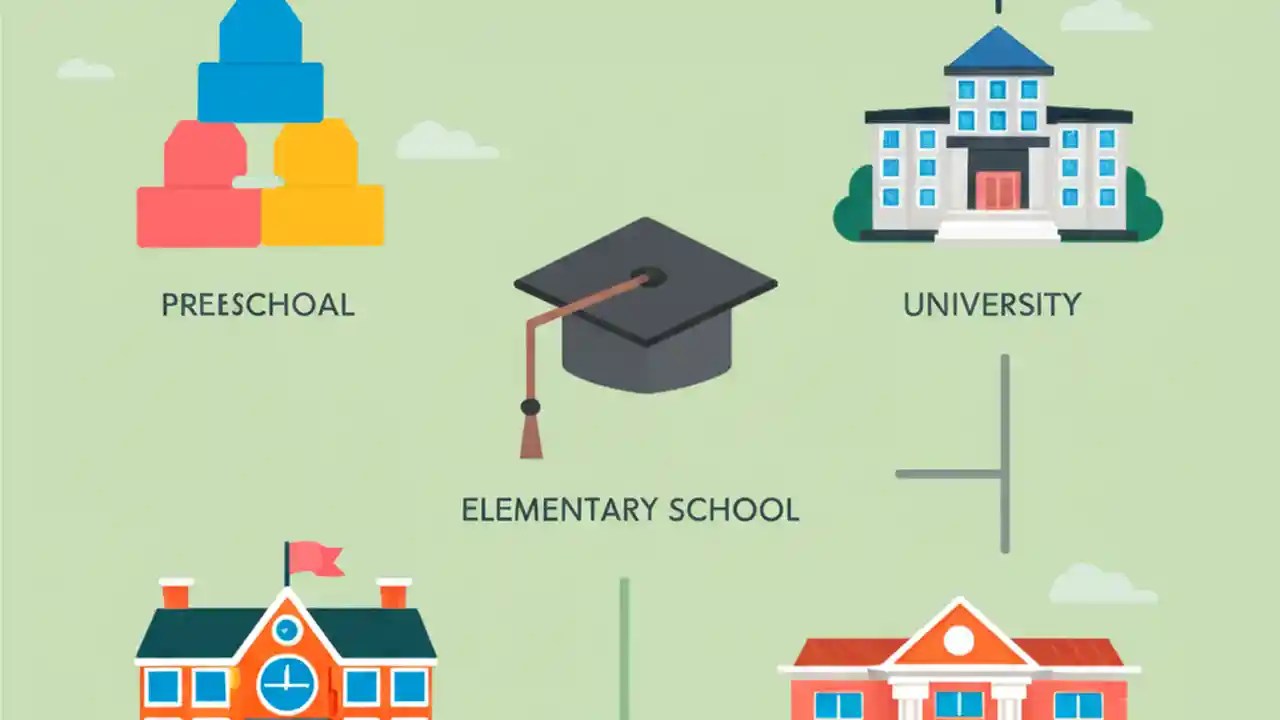 PREESCHOAL

UNIVERSITY

ELEMENTARY SCHOOL