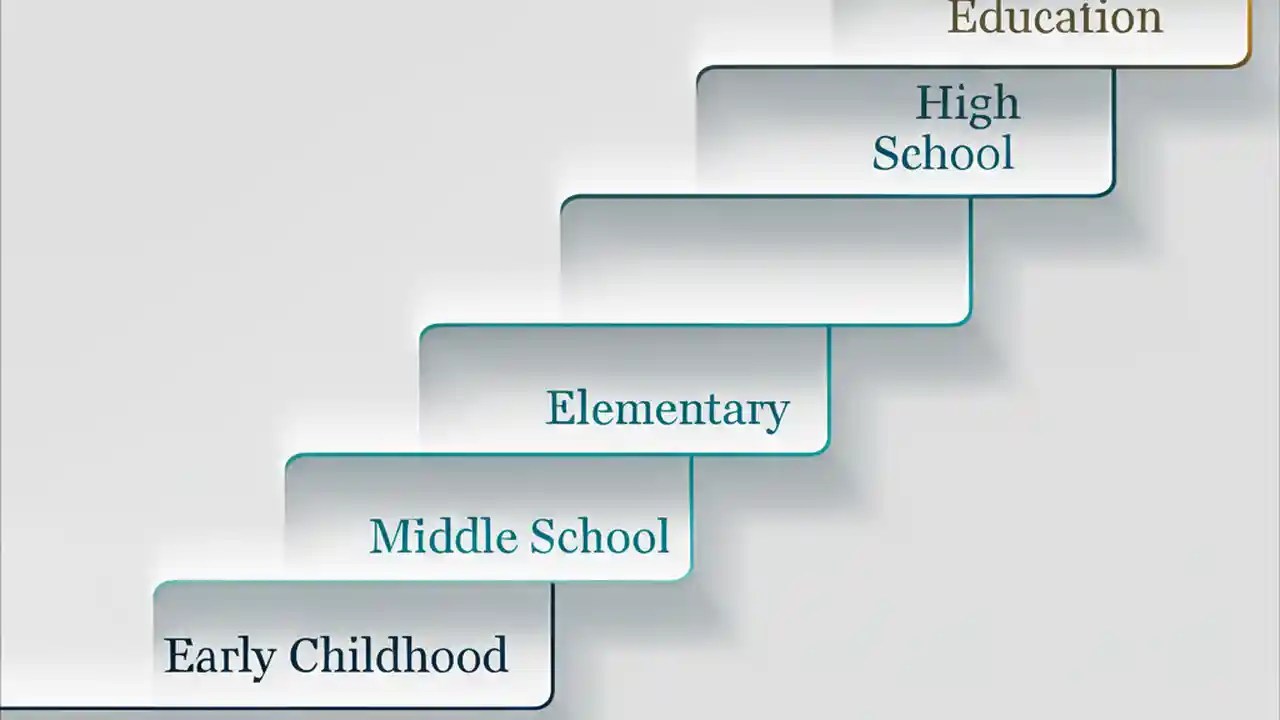 Education

High School

Elementary

Middle School

Early Childhood