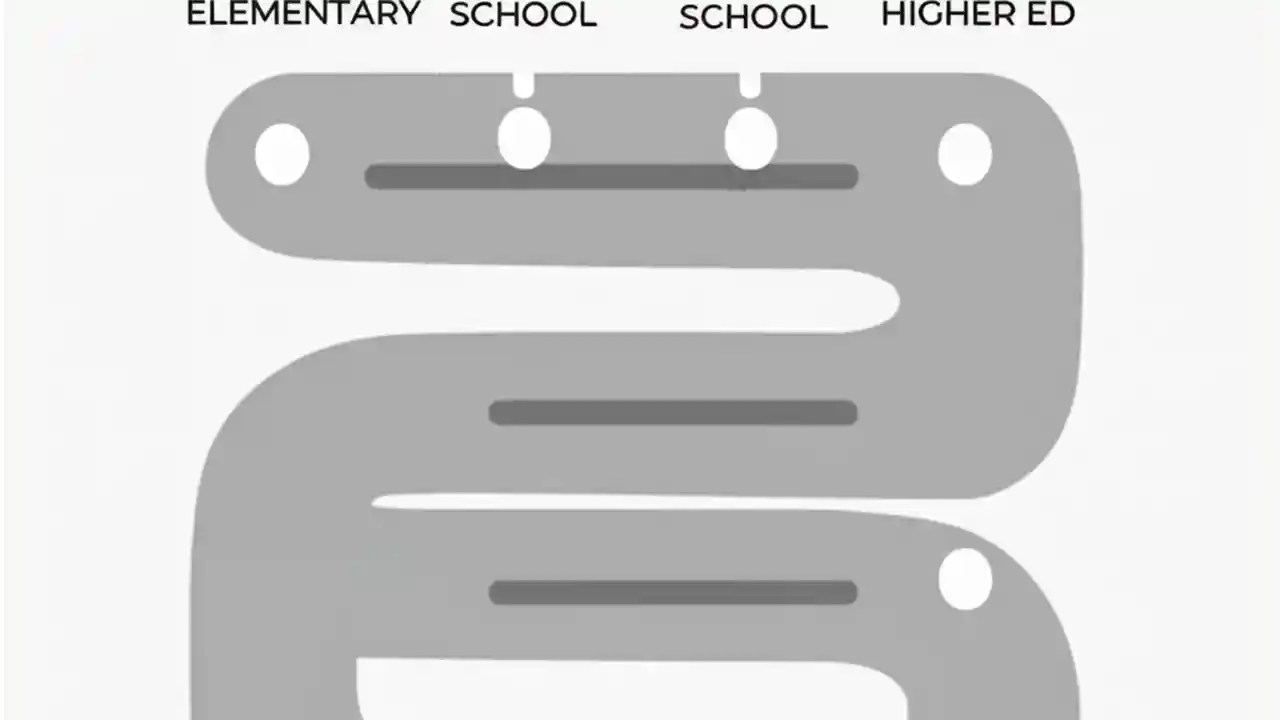 ELEMENTARY SCHOOL SCHOOL HIGHER ED