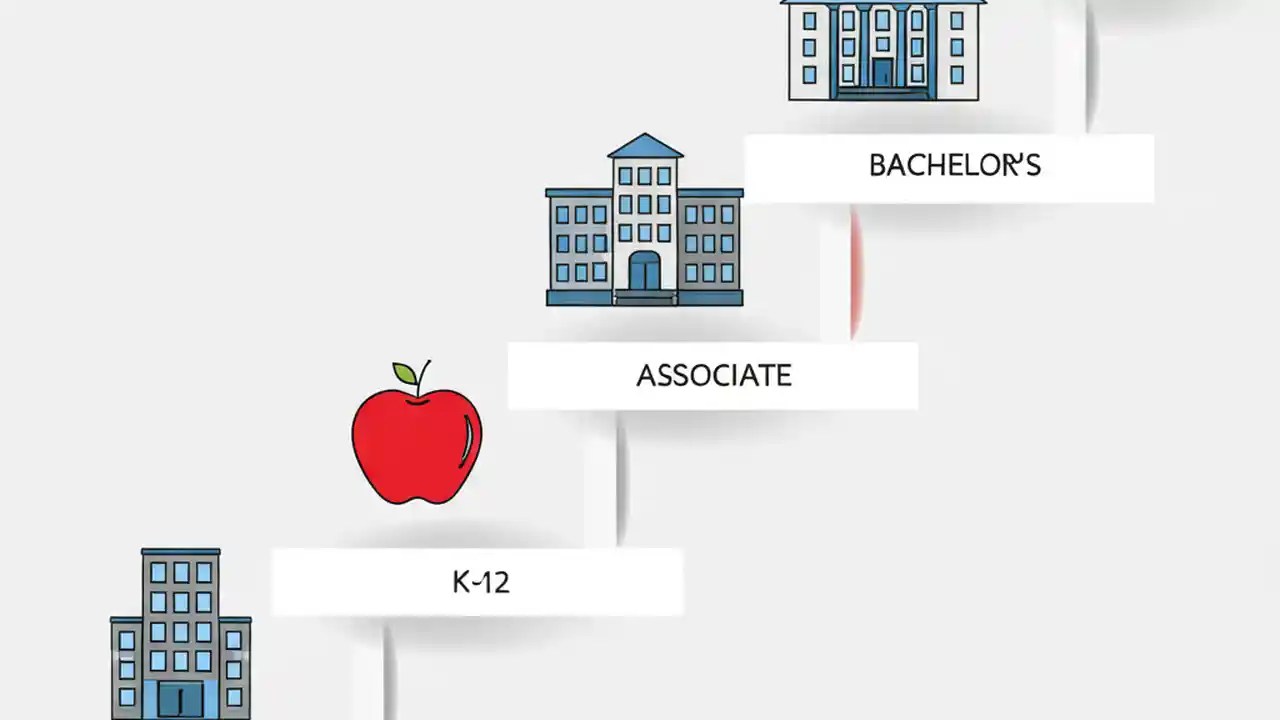 BACHELOR'S

ASSOCIATE

K-12