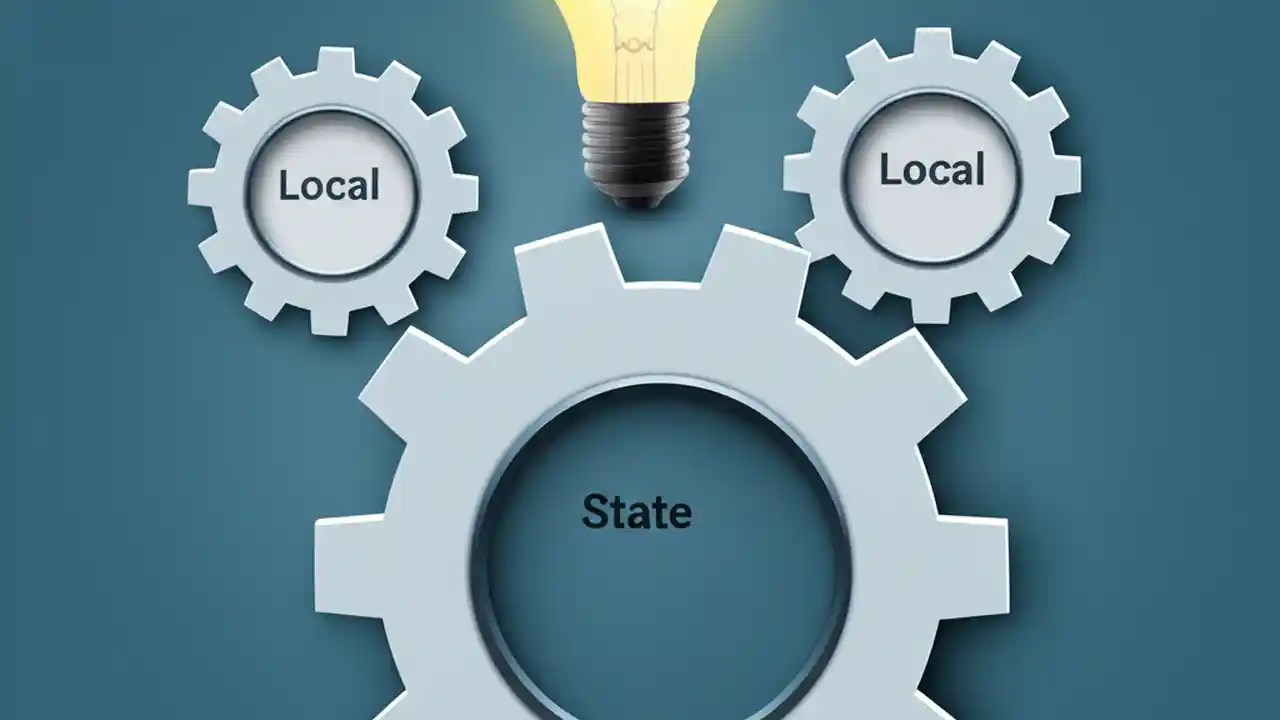 Local

Local

State