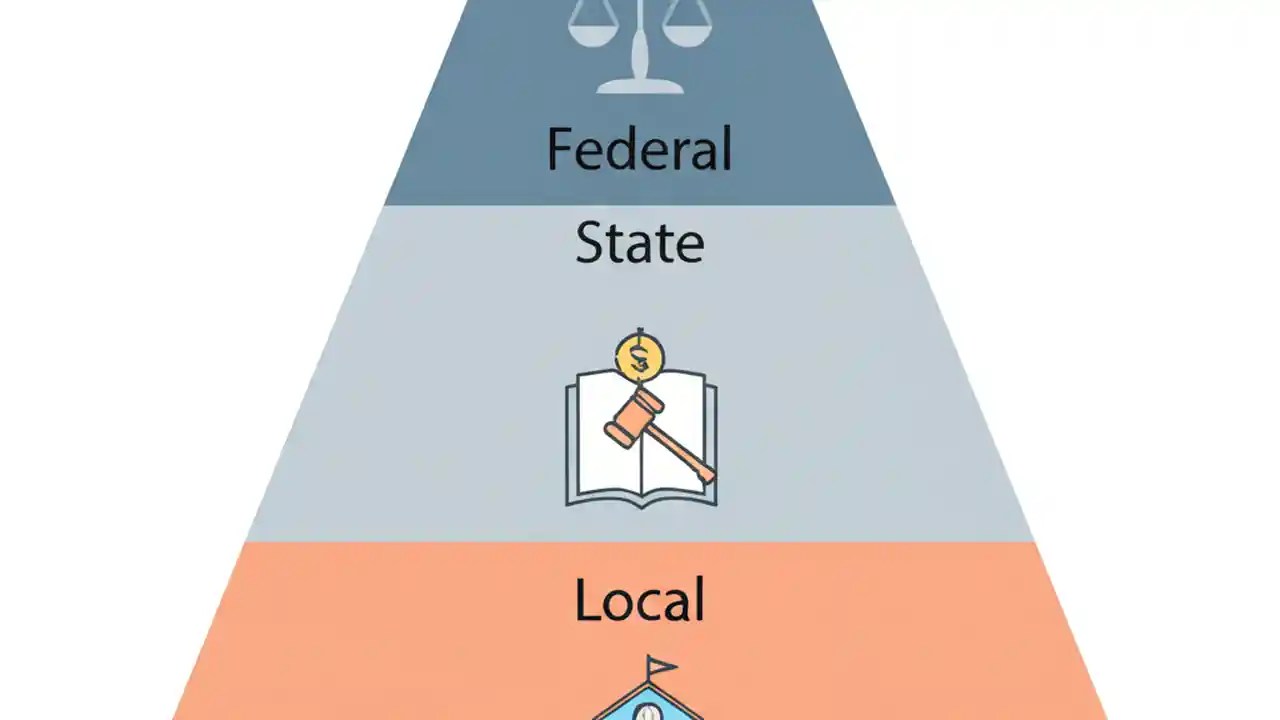 Federal

State

$

Local