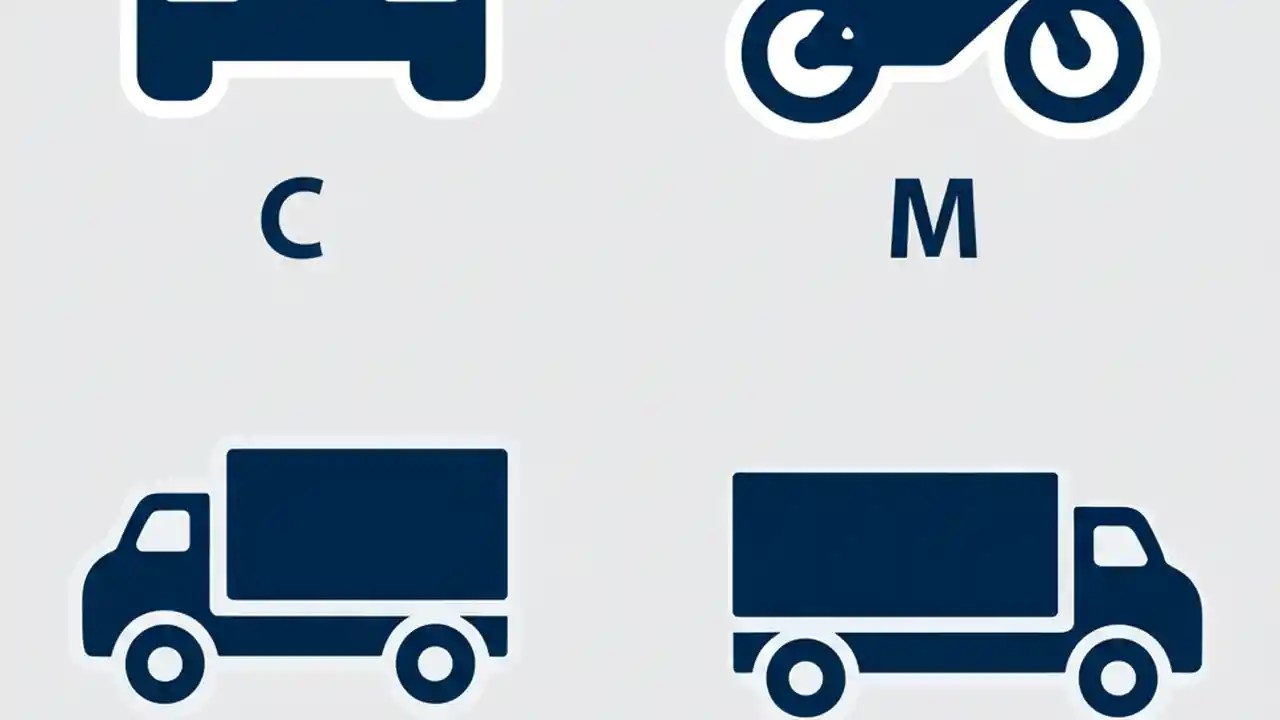 C

M